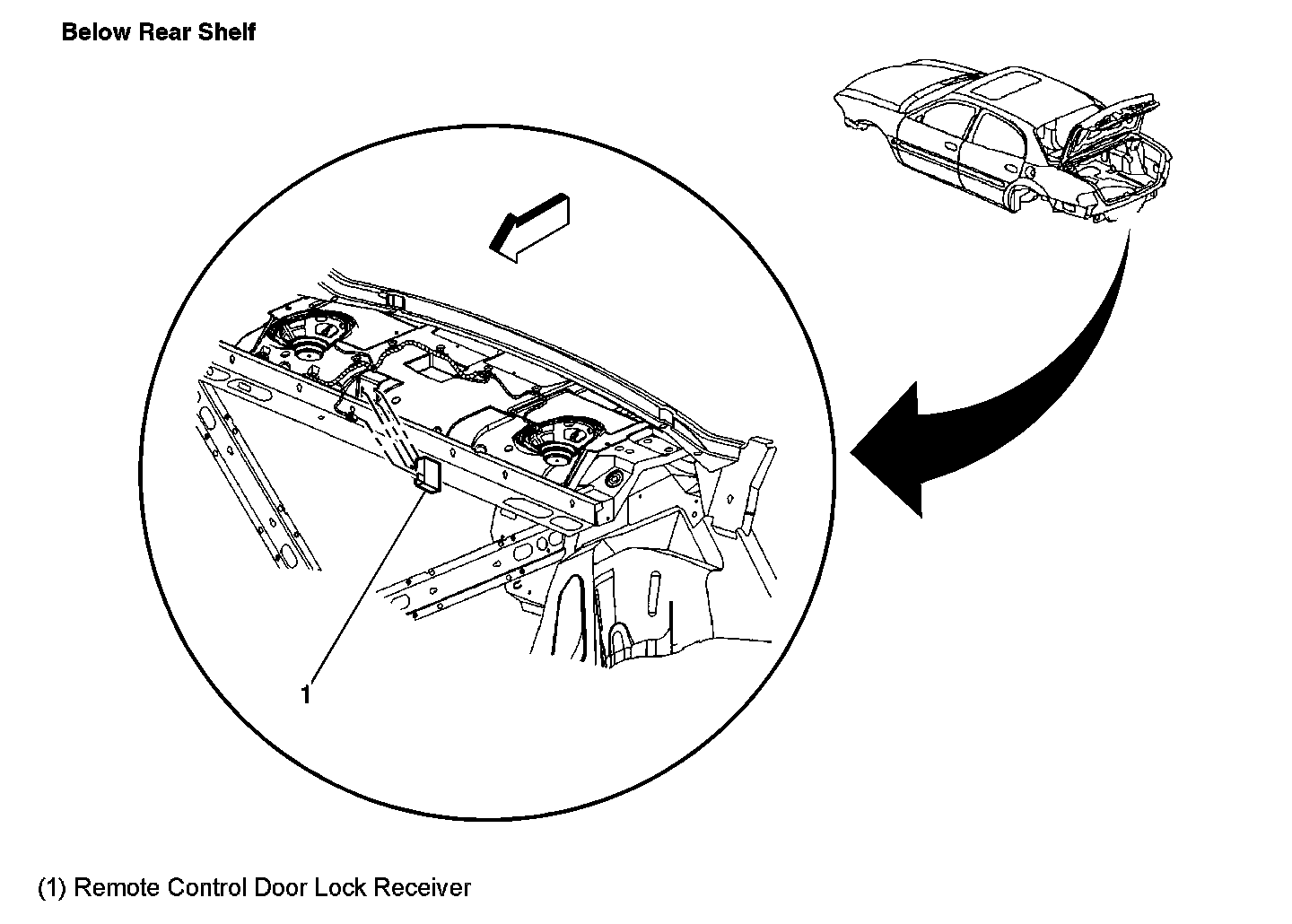 Below Rear Shelf

1

(1) Remote Control Door Lock Receiver