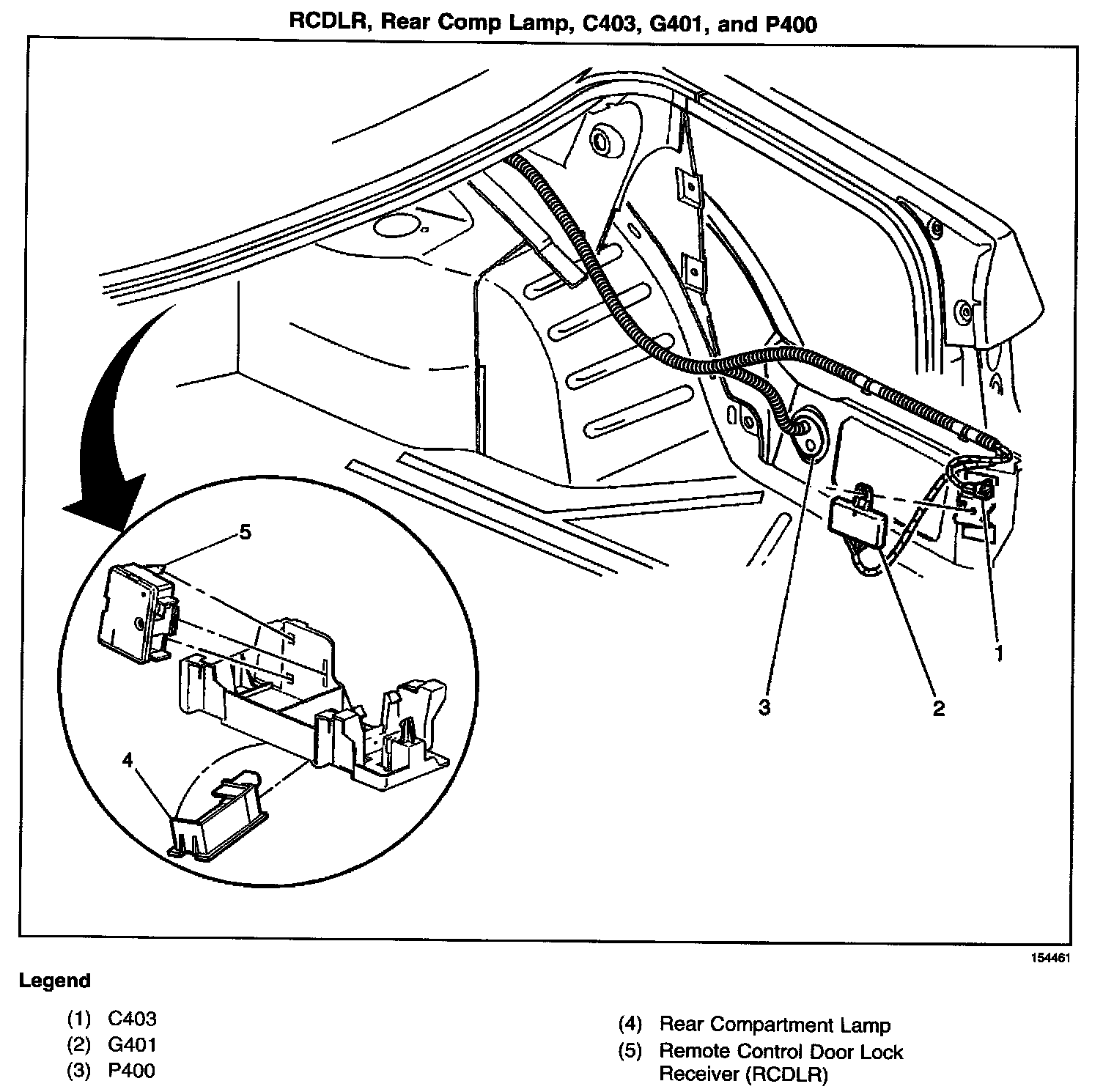 RCDLR, Rear Comp Lamp, C403, G401, and P400

5

4

3

2

1

154461

Legend

(1) C403
(2) G401
(3) P400

(4) Rear Compartment Lamp
(5) Remote Control Door Lock Receiver (RCDLR)