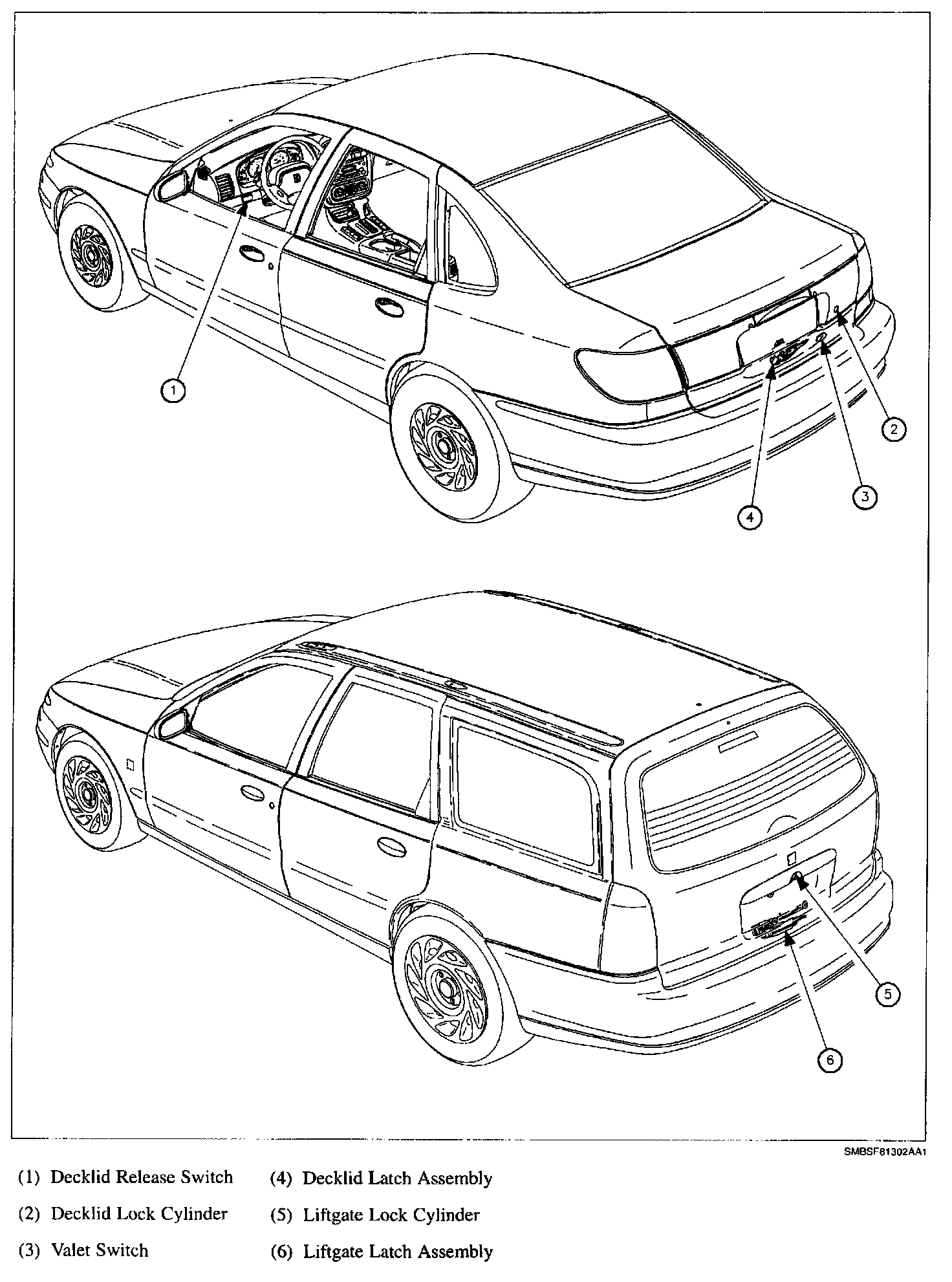 1

2

3

4

5

6

SMBSF81302AA1

(1) Decklid Release Switch
(2) Decklid Lock Cylinder
(3) Valet Switch

(4) Decklid Latch Assembly
(5) Liftgate Lock Cylinder
(6) Liftgate Latch Assembly