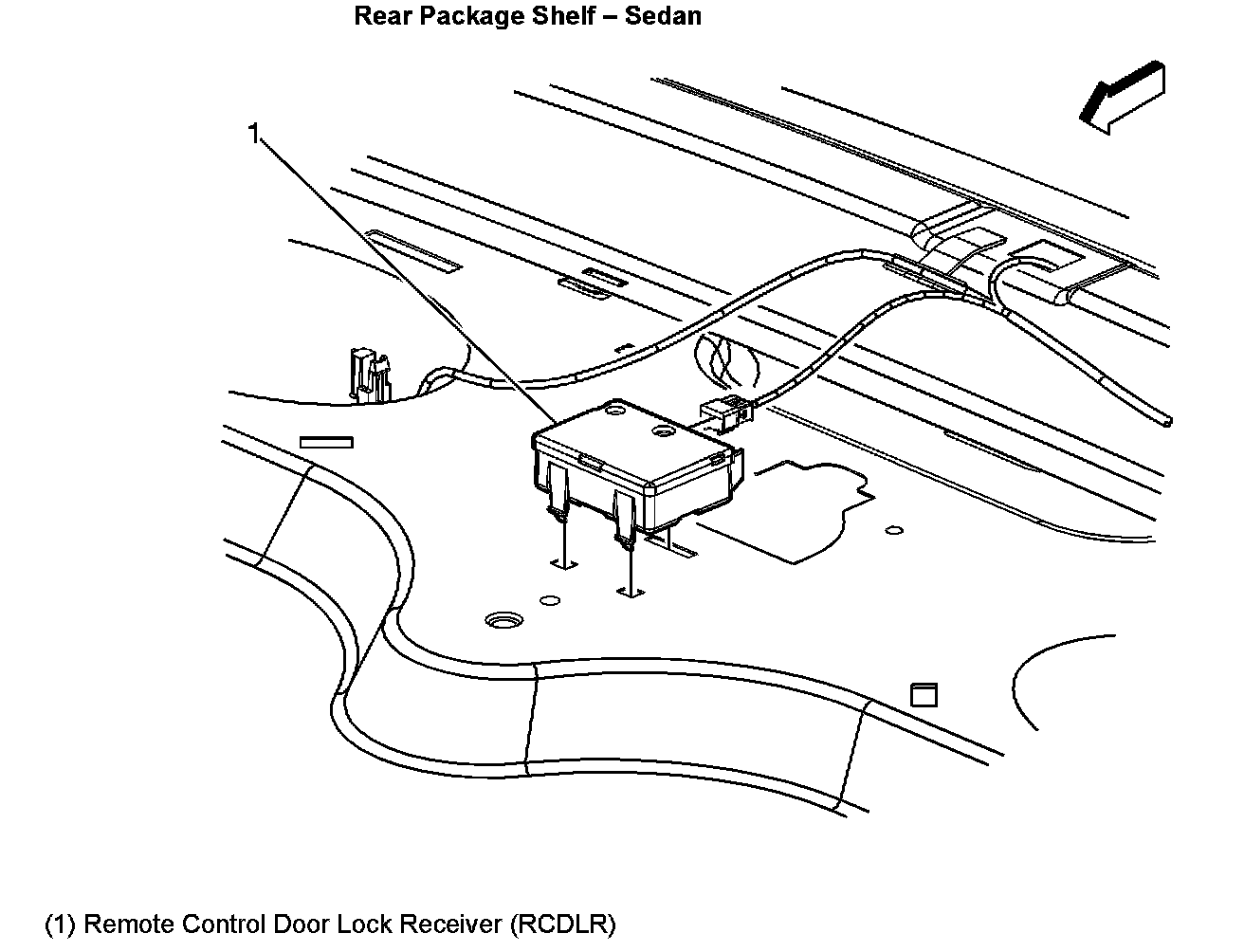 Rear Package Shelf – Sedan

1

(1) Remote Control Door Lock Receiver (RCDLR)