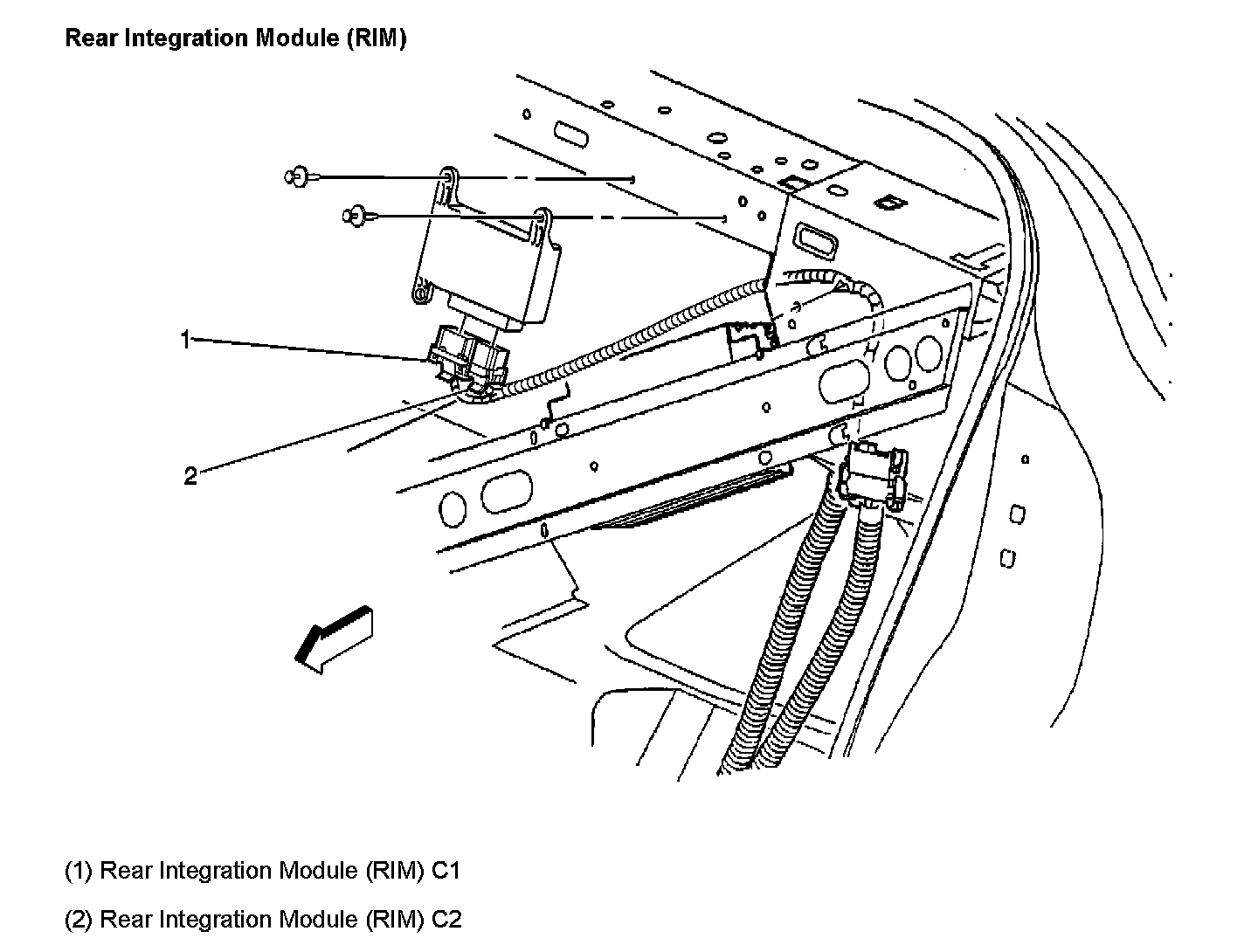 Rear Integration Module (RIM)

1

2

(1) Rear Integration Module (RIM) C1

(2) Rear Integration Module (RIM) C2