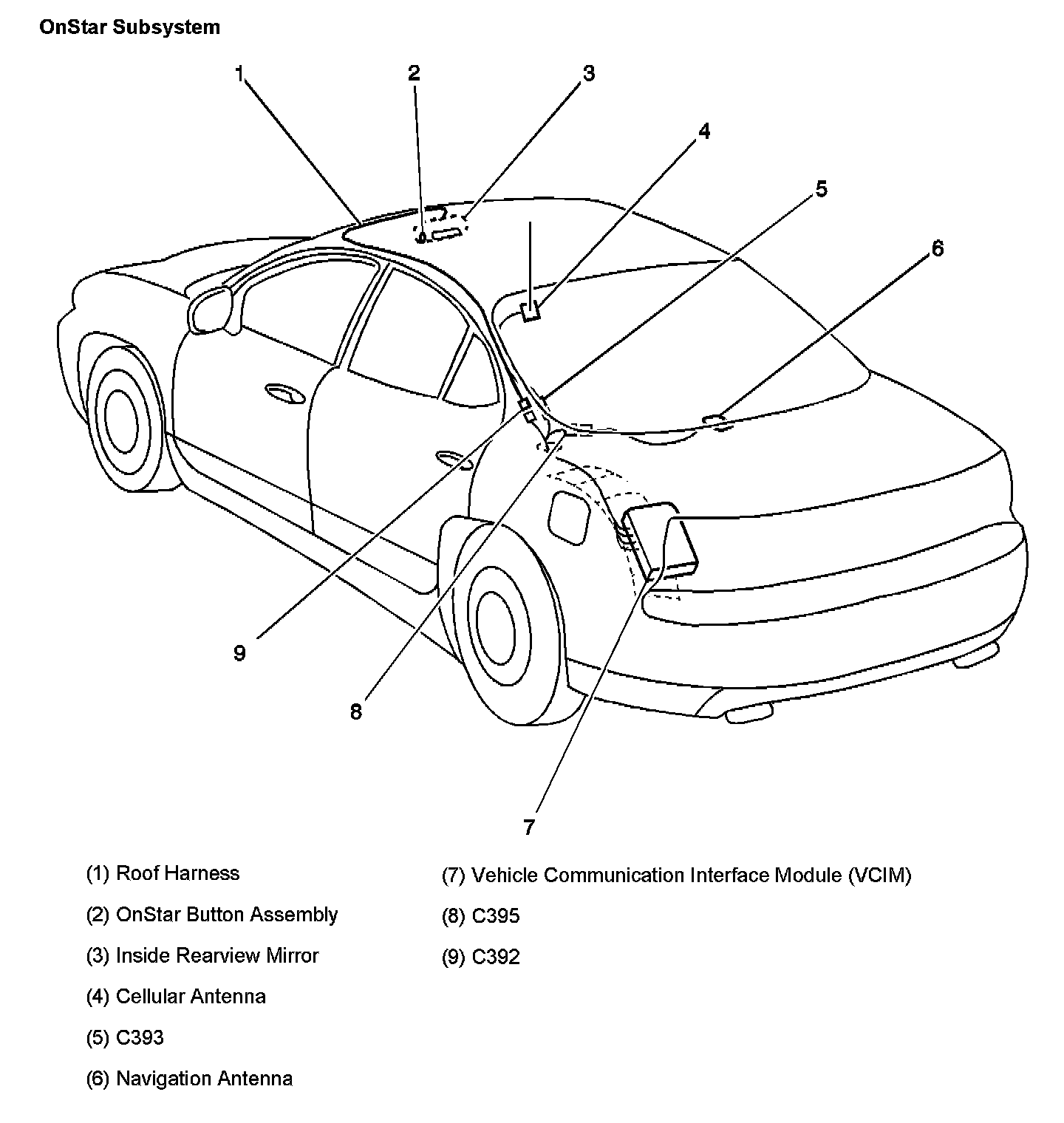 OnStar Subsystem

1
2
3
4
5
6
9
8
7

(1) Roof Harness

(2) OnStar Button Assembly

(3) Inside Rearview Mirror

(4) Cellular Antenna

(5) C393

(6) Navigation Antenna

(7) Vehicle Communication Interface Module (VCIM)

(8) C395

(9) C392