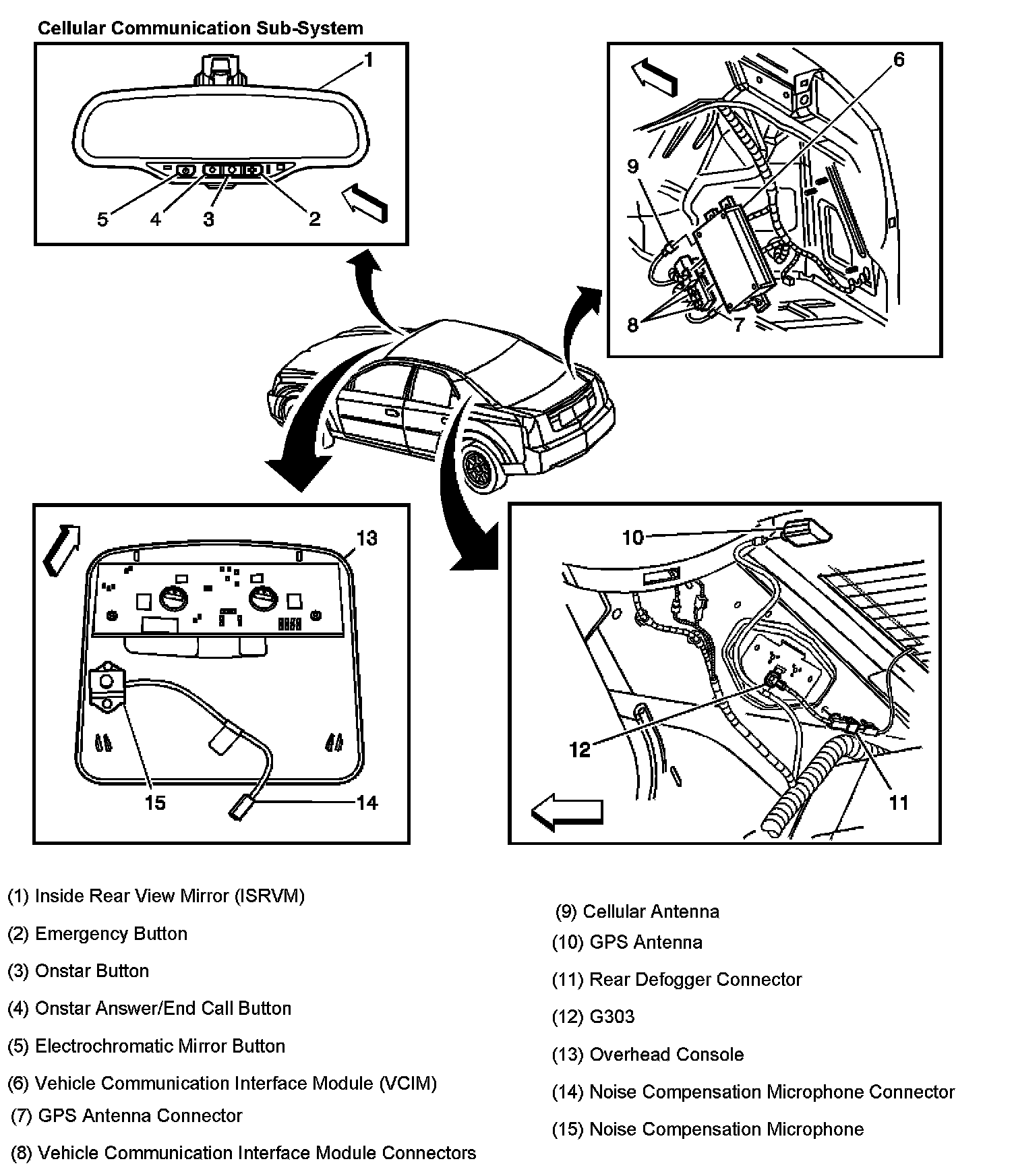 Cellular Communication Sub-System

1
5 4 3 2

6
9
8 7

13
15 14

10
12
11

(1) Inside Rear View Mirror (ISRVM)

(2) Emergency Button

(3) Onstar Button

(4) Onstar Answer/End Call Button

(5) Electrochromatic Mirror Button

(6) Vehicle Communication Interface Module (VCIM)

(7) GPS Antenna Connector

(8) Vehicle Communication Interface Module Connectors

(9) Cellular Antenna

(10) GPS Antenna

(11) Rear Defogger Connector

(12) G303

(13) Overhead Console

(14) Noise Compensation Microphone Connector

(15) Noise Compensation Microphone