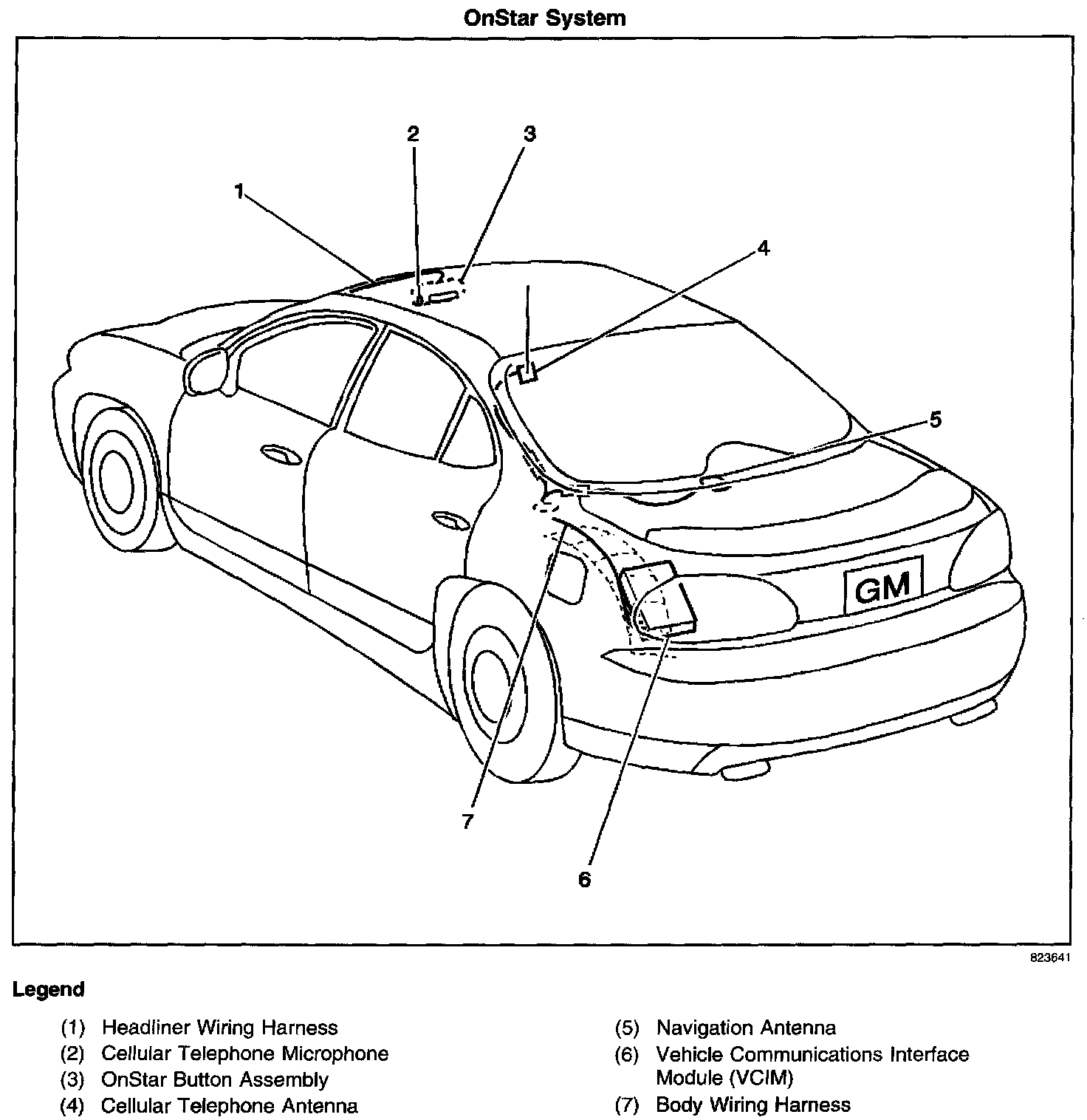 OnStar System

2
3
1
4
5
GM
7
6

823641

Legend

(1) Headliner Wiring Harness
(2) Cellular Telephone Microphone
(3) OnStar Button Assembly
(4) Cellular Telephone Antenna

(5) Navigation Antenna
(6) Vehicle Communications Interface Module (VCIM)
(7) Body Wiring Harness