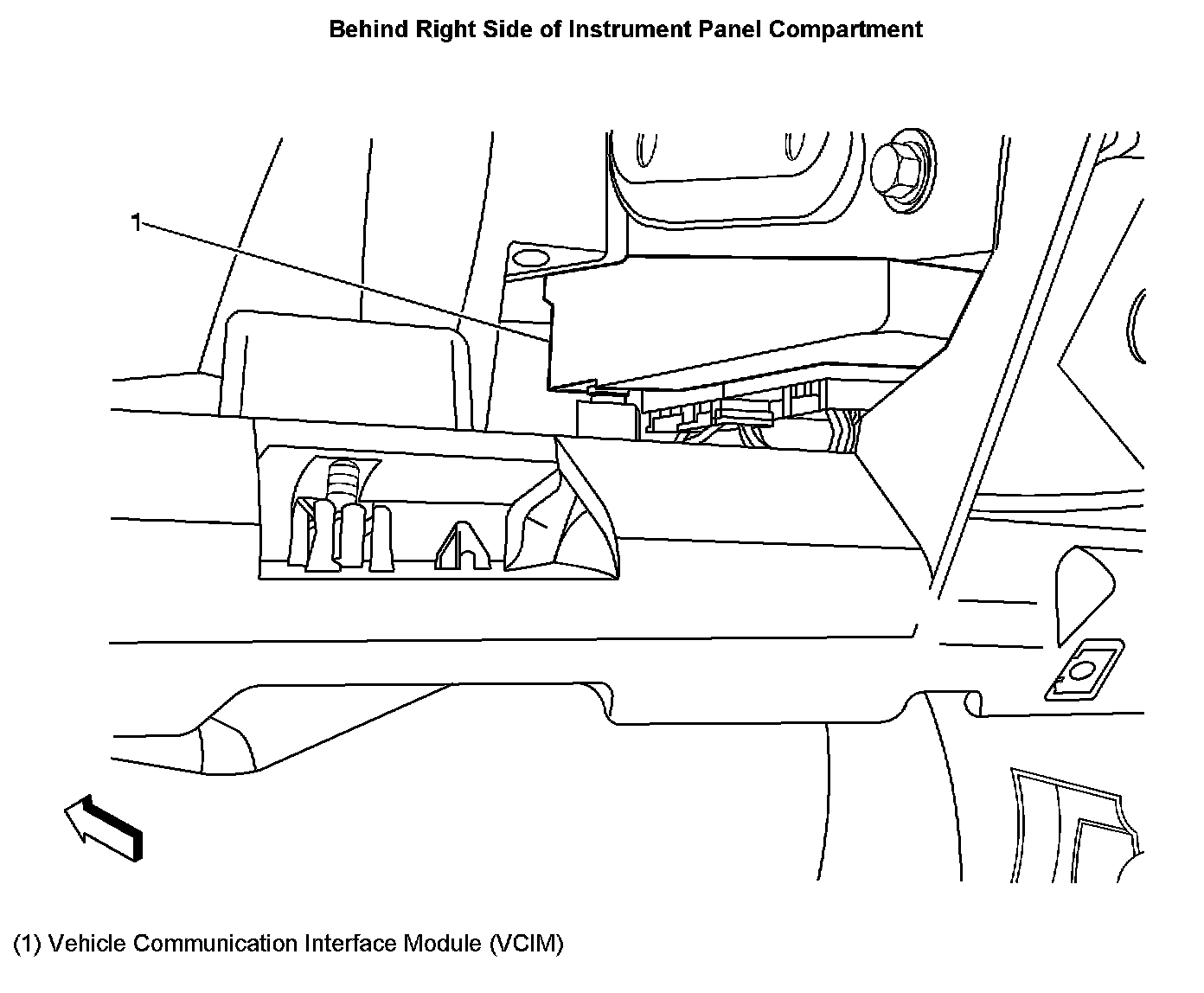 Behind Right Side of Instrument Panel Compartment

1

(1) Vehicle Communication Interface Module (VCIM)