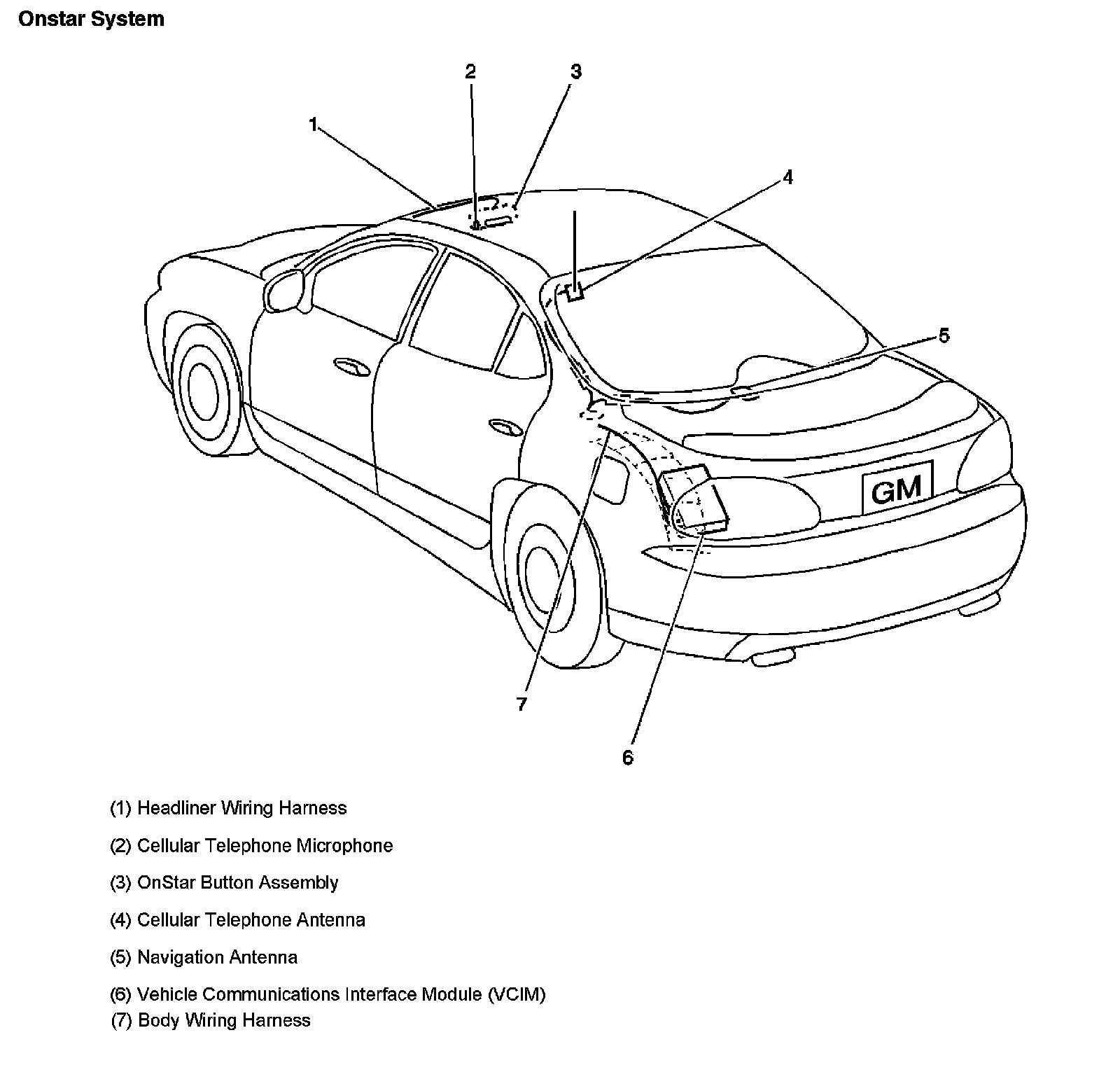 Onstar System

2
3
1
4
5
GM
7
6

(1) Headliner Wiring Harness

(2) Cellular Telephone Microphone

(3) OnStar Button Assembly

(4) Cellular Telephone Antenna

(5) Navigation Antenna

(6) Vehicle Communications Interface Module (VCIM)
(7) Body Wiring Harness