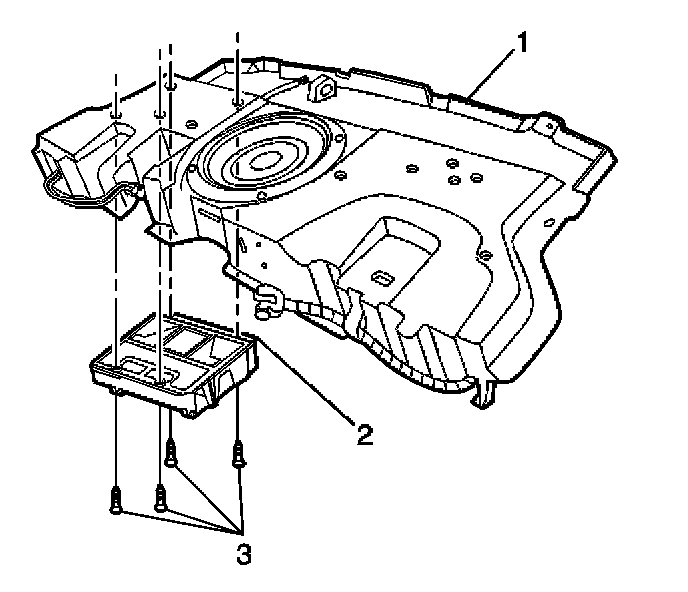 1
2
3