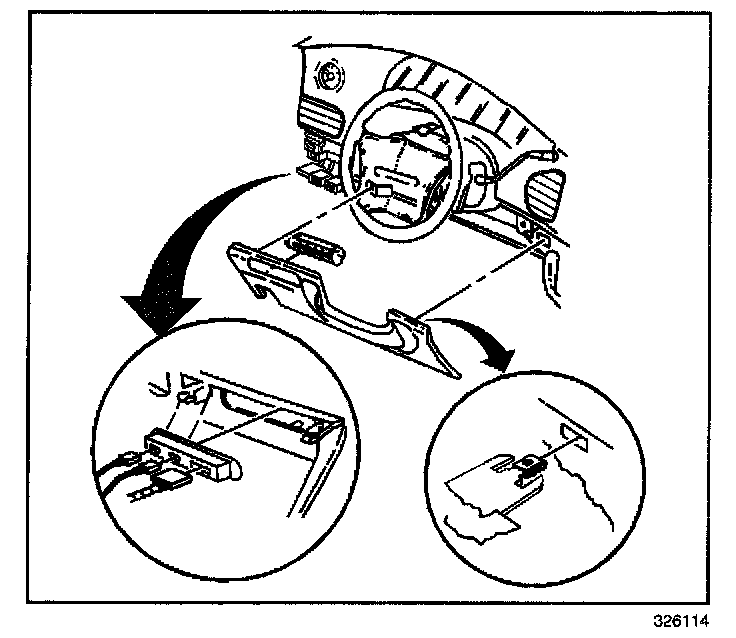 326114