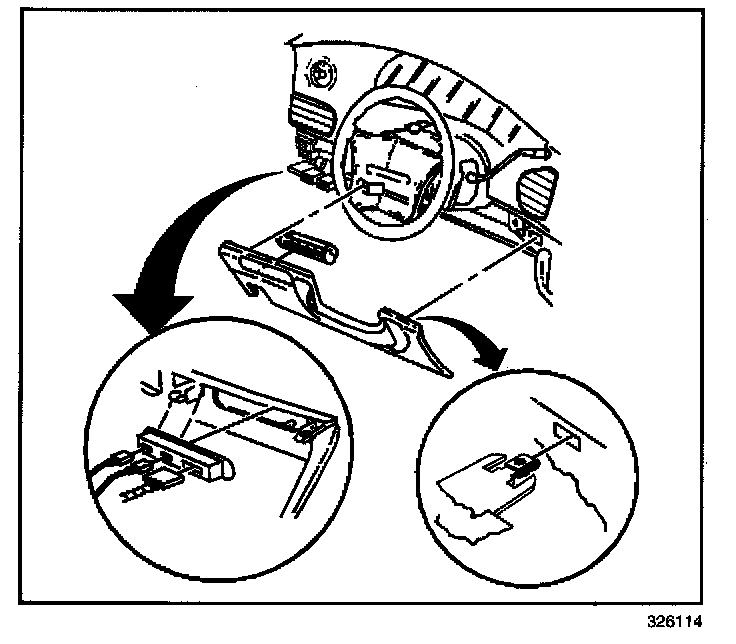 326114