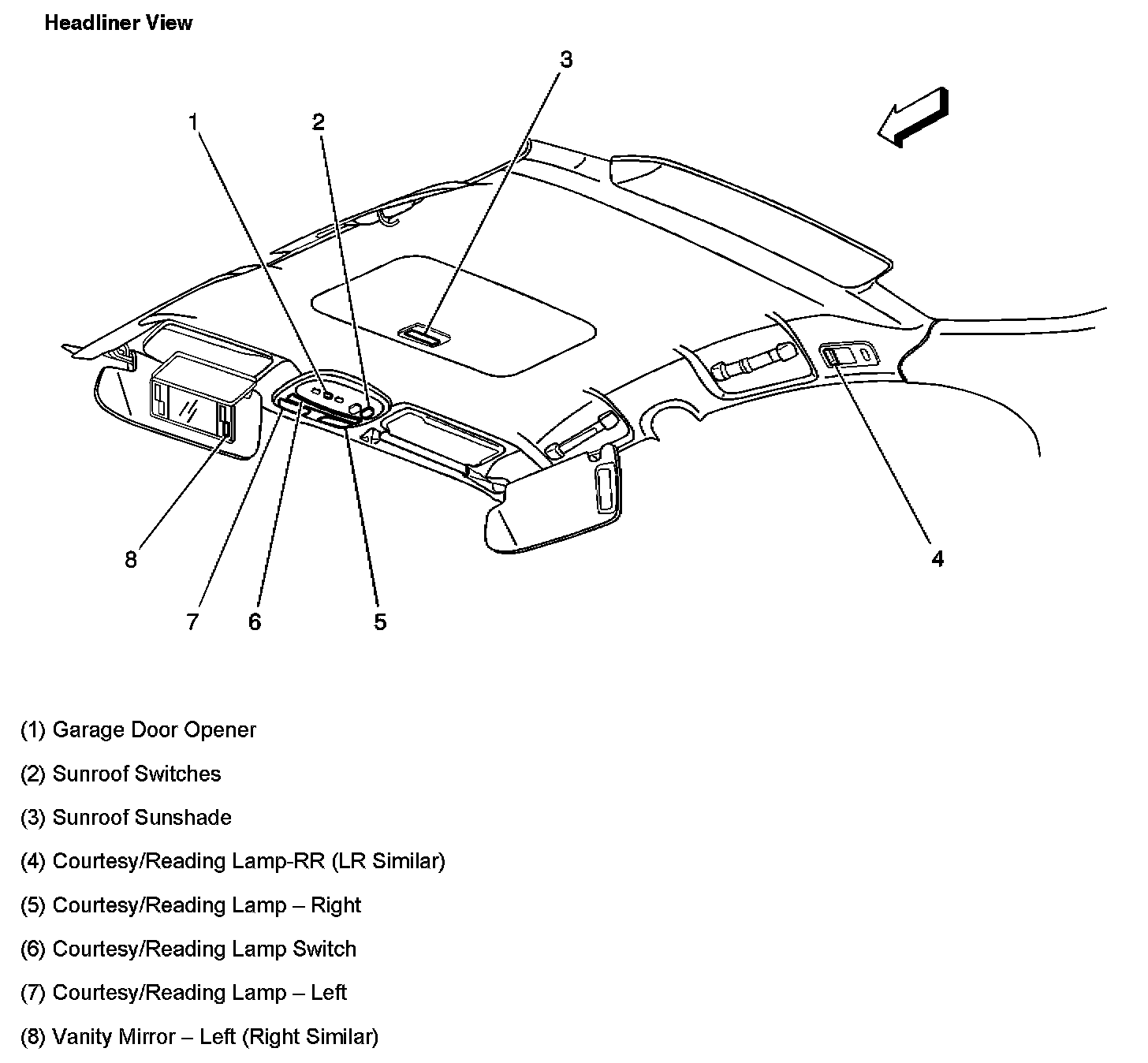 Headliner View

3

1

2

8

7

6

5

4

(1) Garage Door Opener

(2) Sunroof Switches

(3) Sunroof Sunshade

(4) Courtesy/Reading Lamp-RR (LR Similar)

(5) Courtesy/Reading Lamp – Right

(6) Courtesy/Reading Lamp Switch

(7) Courtesy/Reading Lamp – Left

(8) Vanity Mirror – Left (Right Similar)