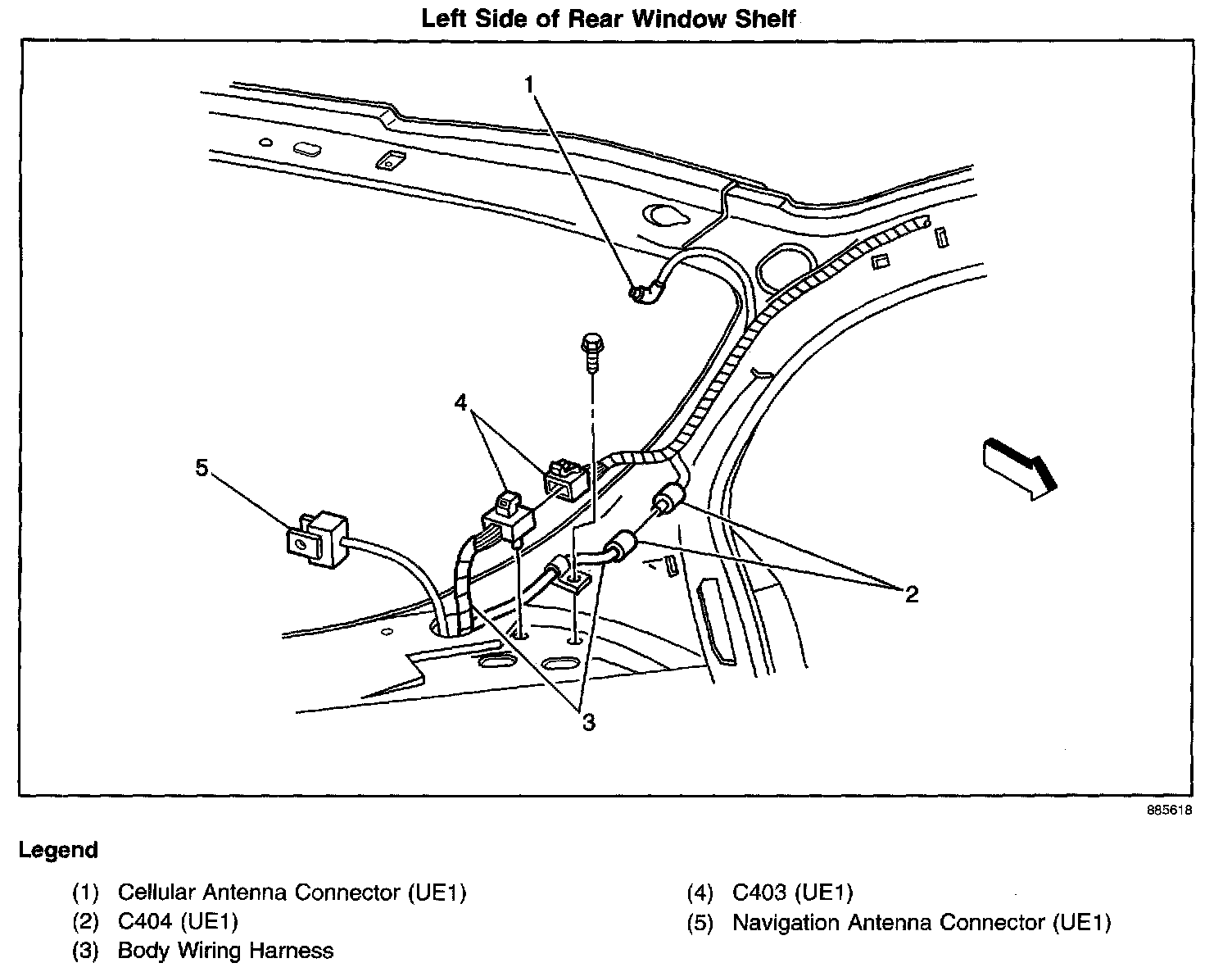 Left Side of Rear Window Shelf

1

4

5

2

3

885618

Legend

(1) Cellular Antenna Connector (UE1)
(2) C404 (UE1)
(3) Body Wiring Harness

(4) C403 (UE1)
(5) Navigation Antenna Connector (UE1)