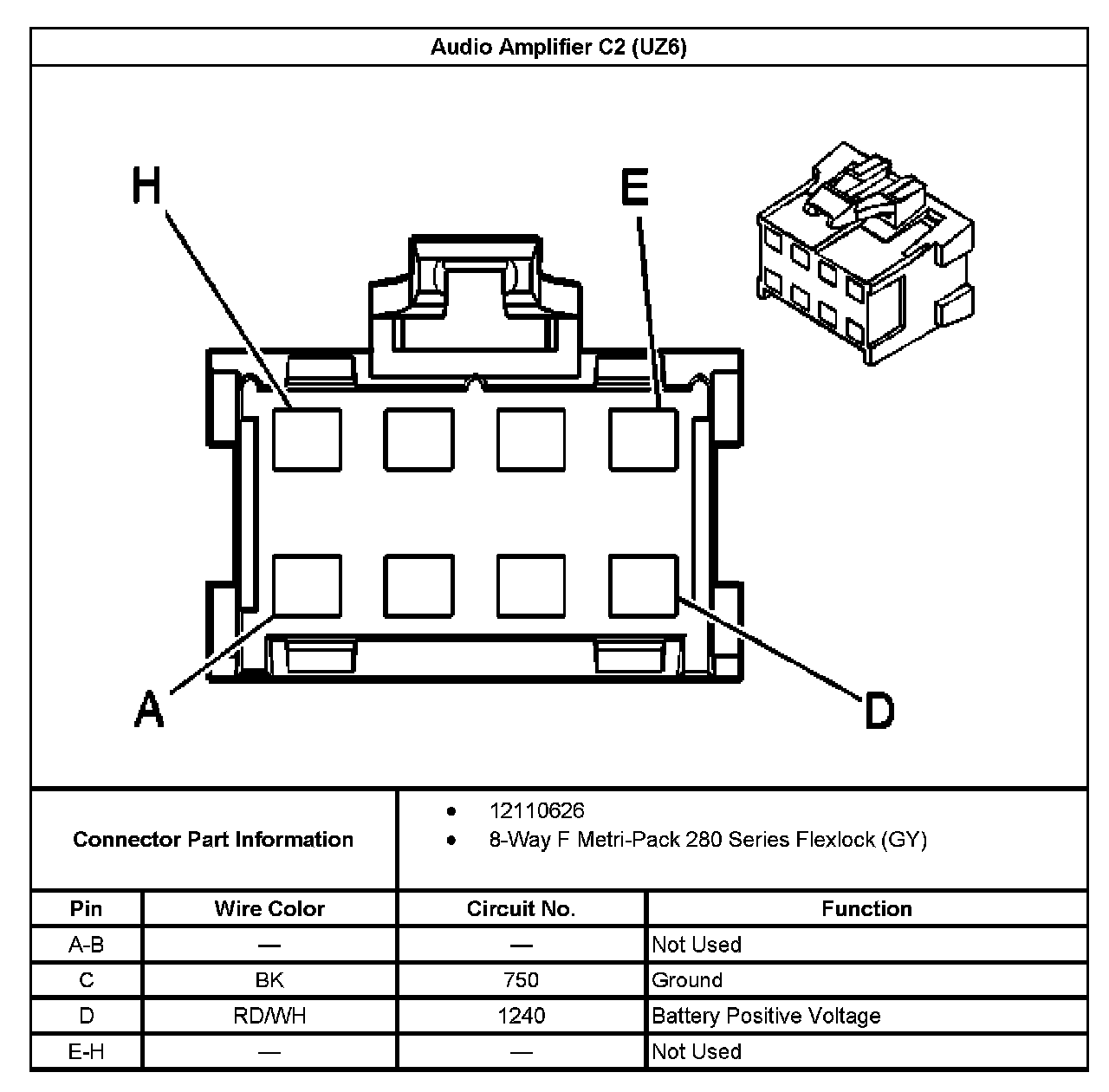 Audio Amplifier C2 (UZ6)

H

E

A

D

Connector Part Information

- 12110626
- 8-Way F Metri-Pack 280 Series Flexlock (GY)

| Pin | Wire Color | Circuit No. | Function |
|---|---|---|---|
| A-B | — | — | Not Used |
| C | BK | 750 | Ground |
| D | RD/WH | 1240 | Battery Positive Voltage |
| E-H | — | — | Not Used |