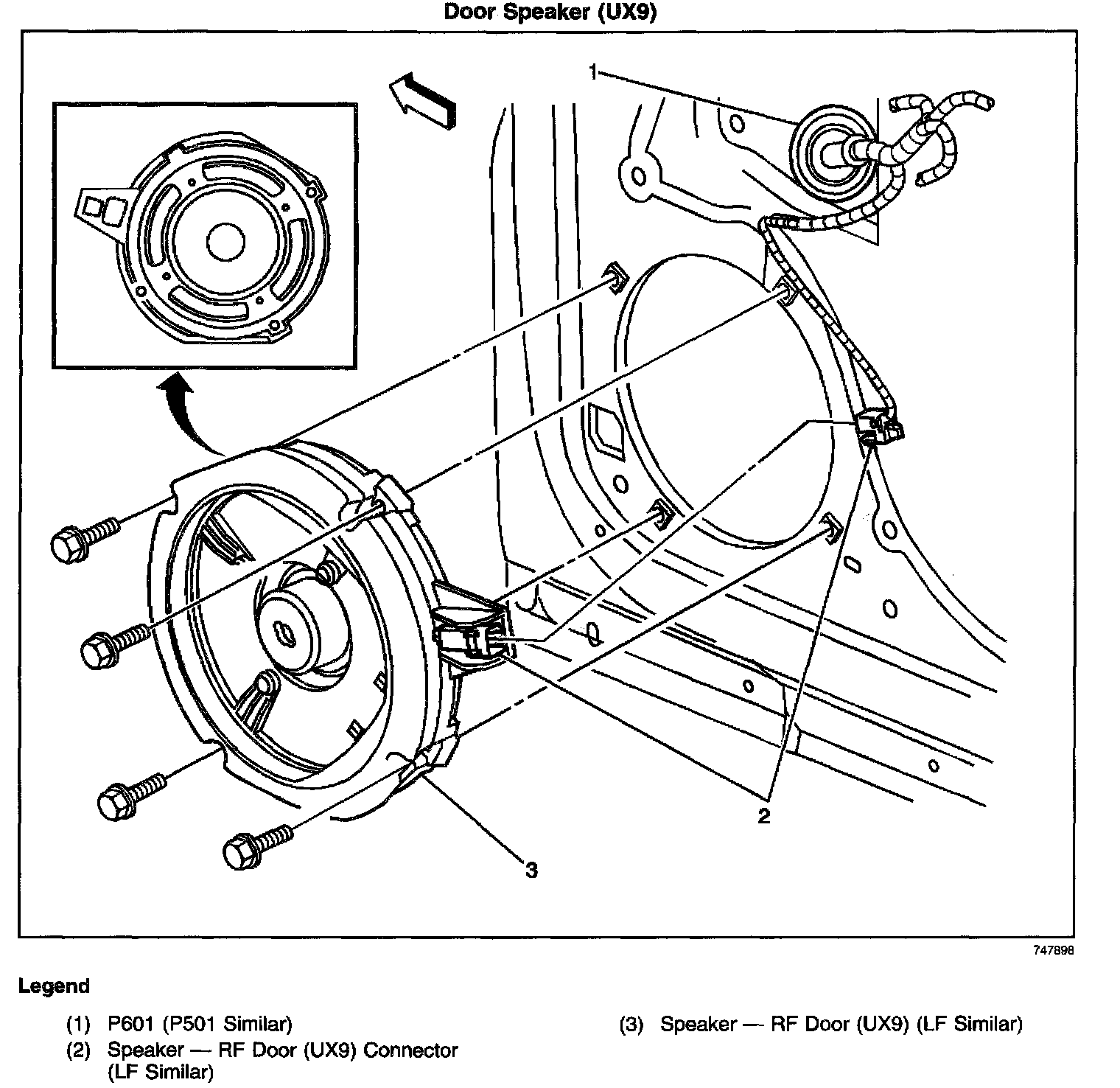 Door Speaker (UX9)

1

2

3

747898

Legend

(1) P601 (P501 Similar)

(2) Speaker — RF Door (UX9) Connector (LF Similar)

(3) Speaker — RF Door (UX9) (LF Similar)