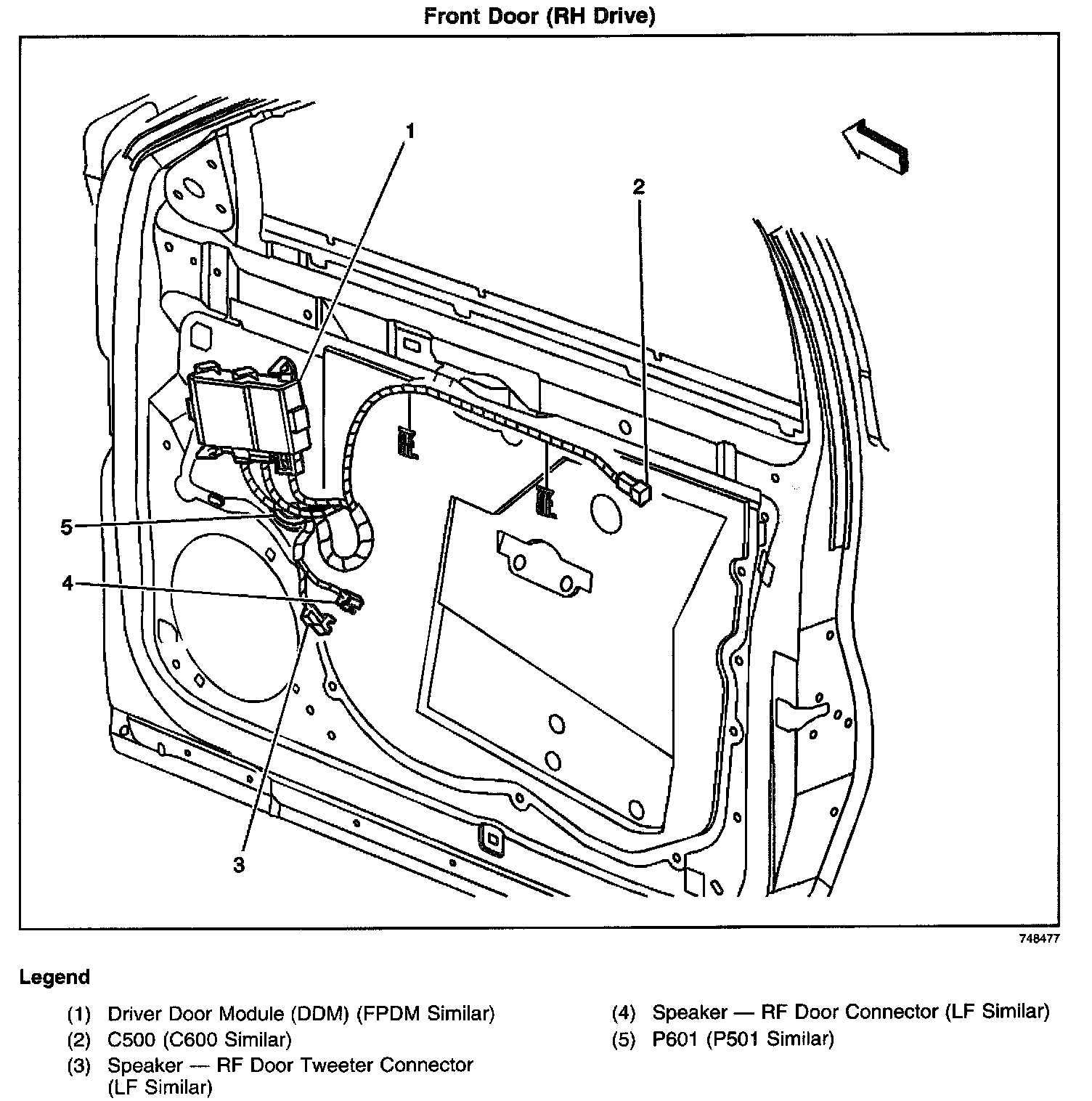 Front Door (RH Drive)

1

2

5

4

3

748477

Legend

(1) Driver Door Module (DDM) (FPDM Similar)
(2) C500 (C600 Similar)
(3) Speaker — RF Door Tweeter Connector (LF Similar)

(4) Speaker — RF Door Connector (LF Similar)
(5) P601 (P501 Similar)