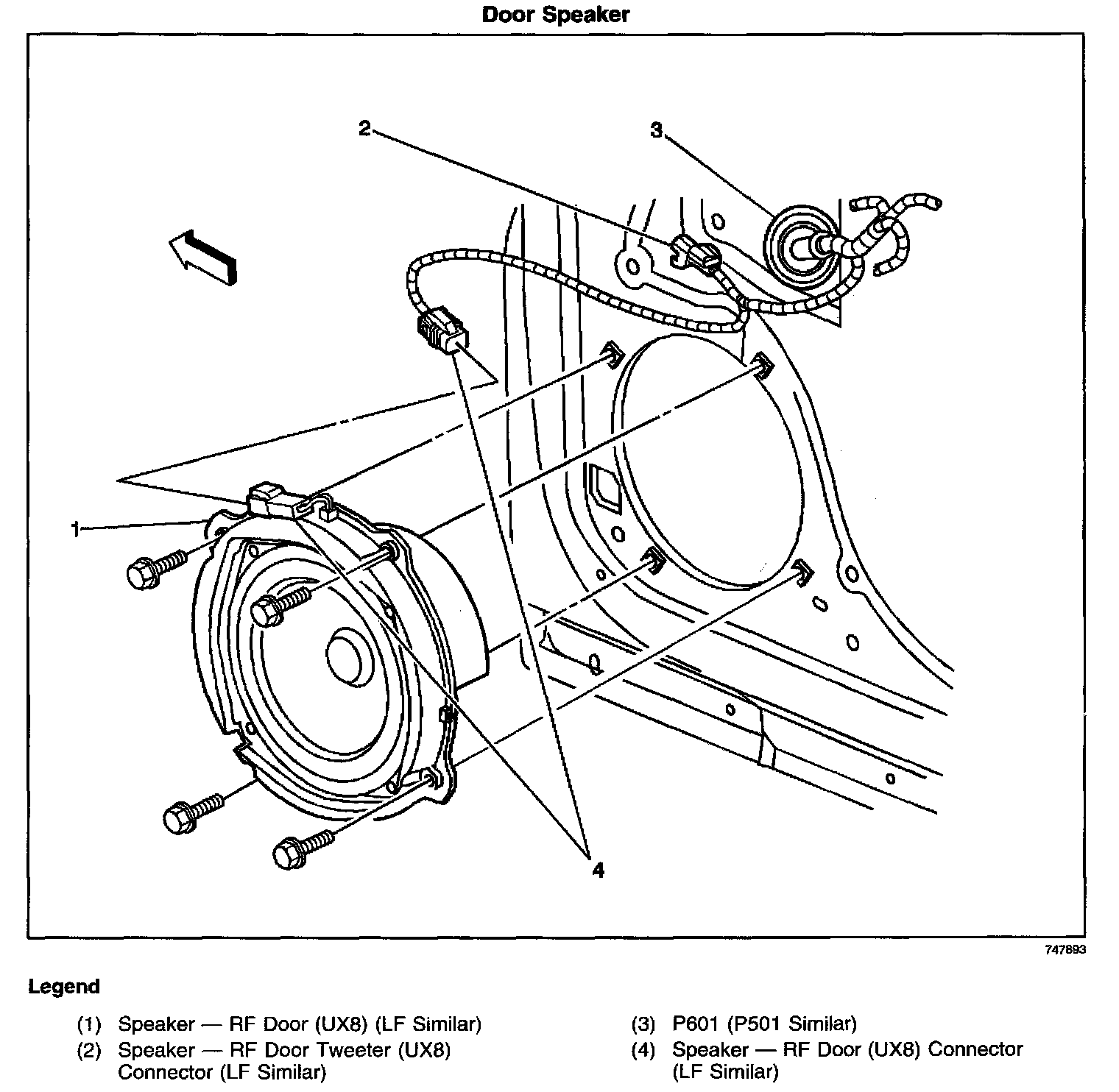 Door Speaker

2

3

1

4

747893

Legend

(1) Speaker — RF Door (UX8) (LF Similar)
(2) Speaker — RF Door Tweeter (UX8) Connector (LF Similar)

(3) P601 (P501 Similar)
(4) Speaker — RF Door (UX8) Connector (LF Similar)