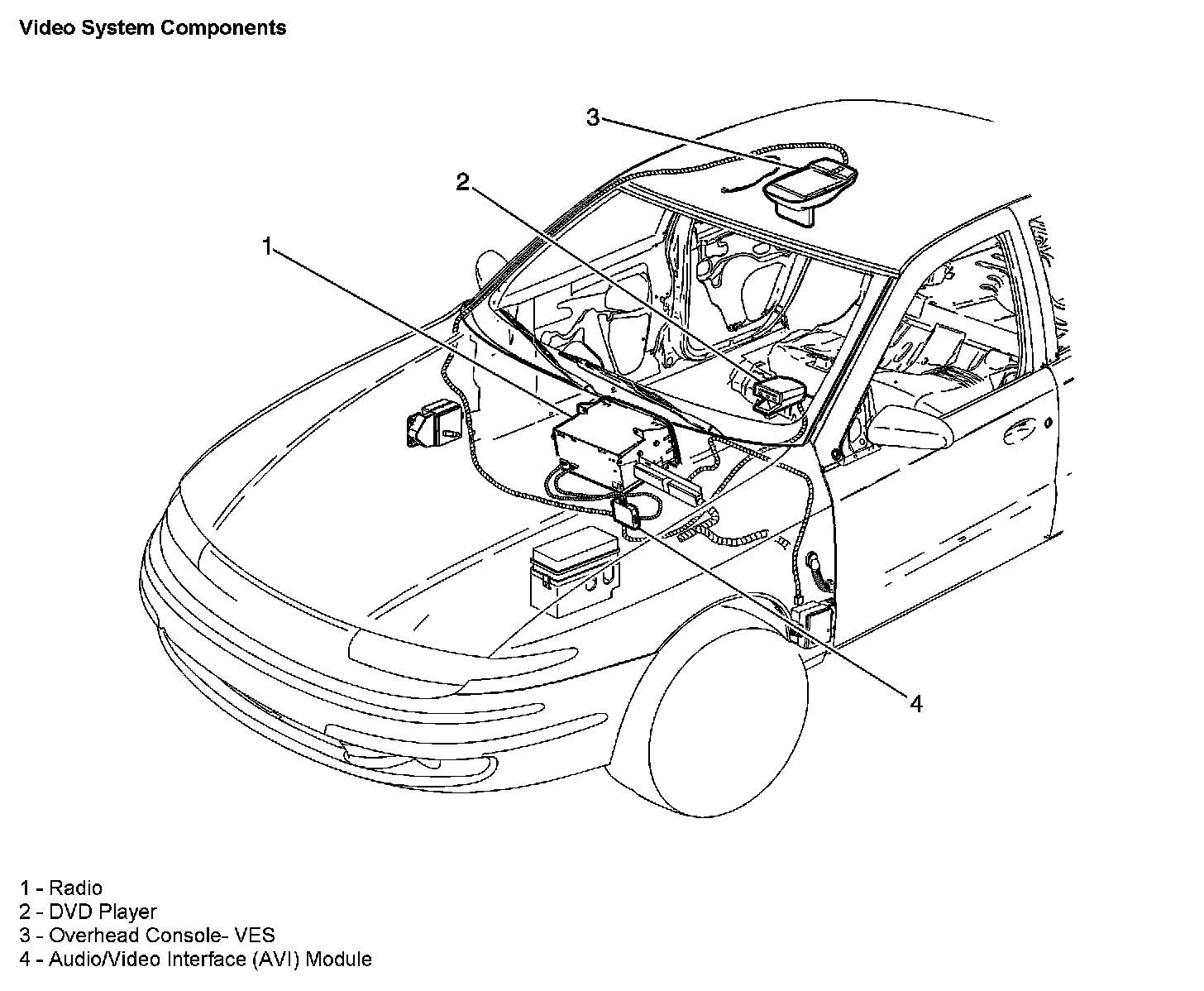 Video System Components

3

2

1

4

1 - Radio
2 - DVD Player
3 - Overhead Console- VES
4 - Audio/Video Interface (AVI) Module