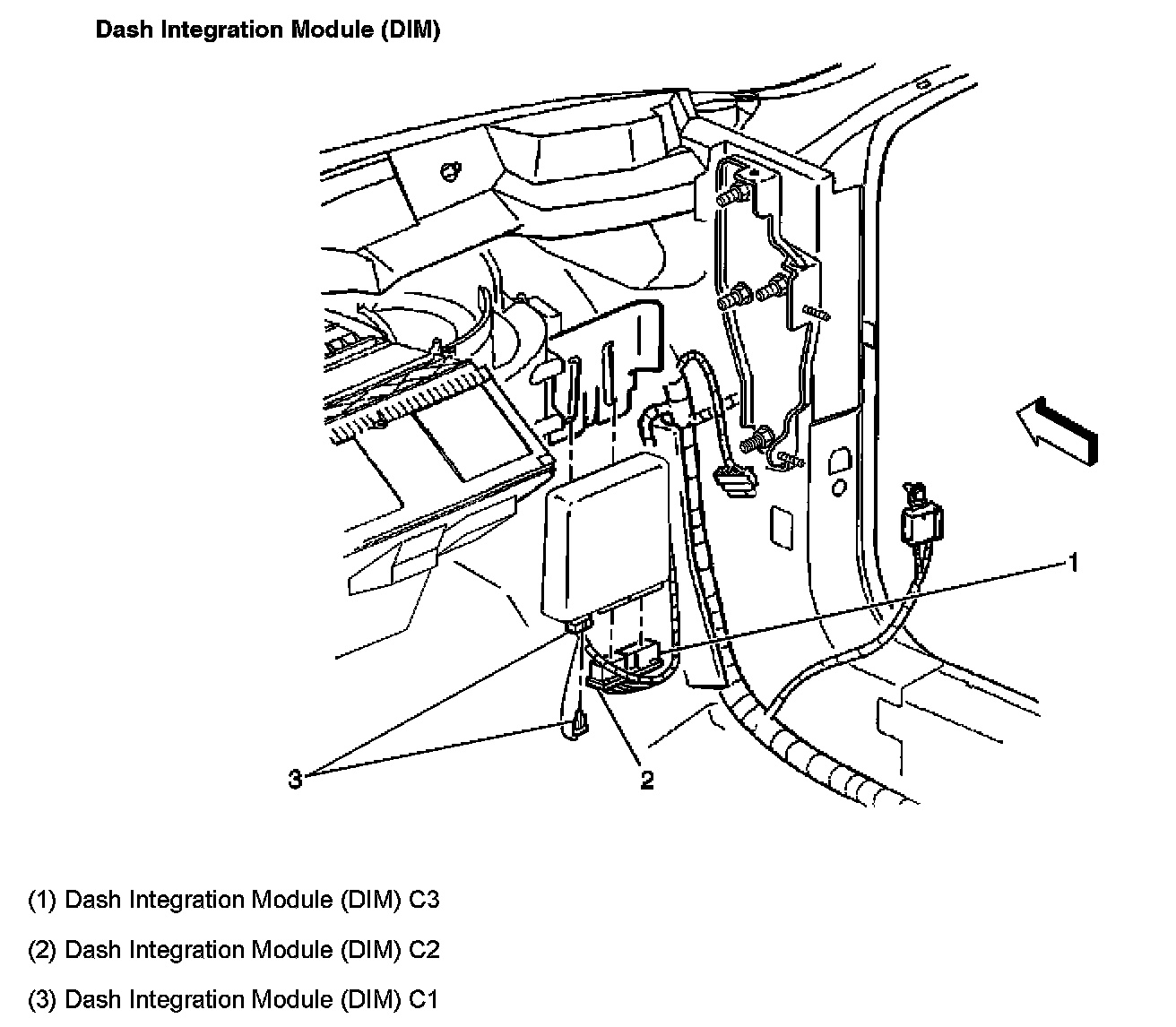 Dash Integration Module (DIM)

1

3

2

(1) Dash Integration Module (DIM) C3

(2) Dash Integration Module (DIM) C2

(3) Dash Integration Module (DIM) C1