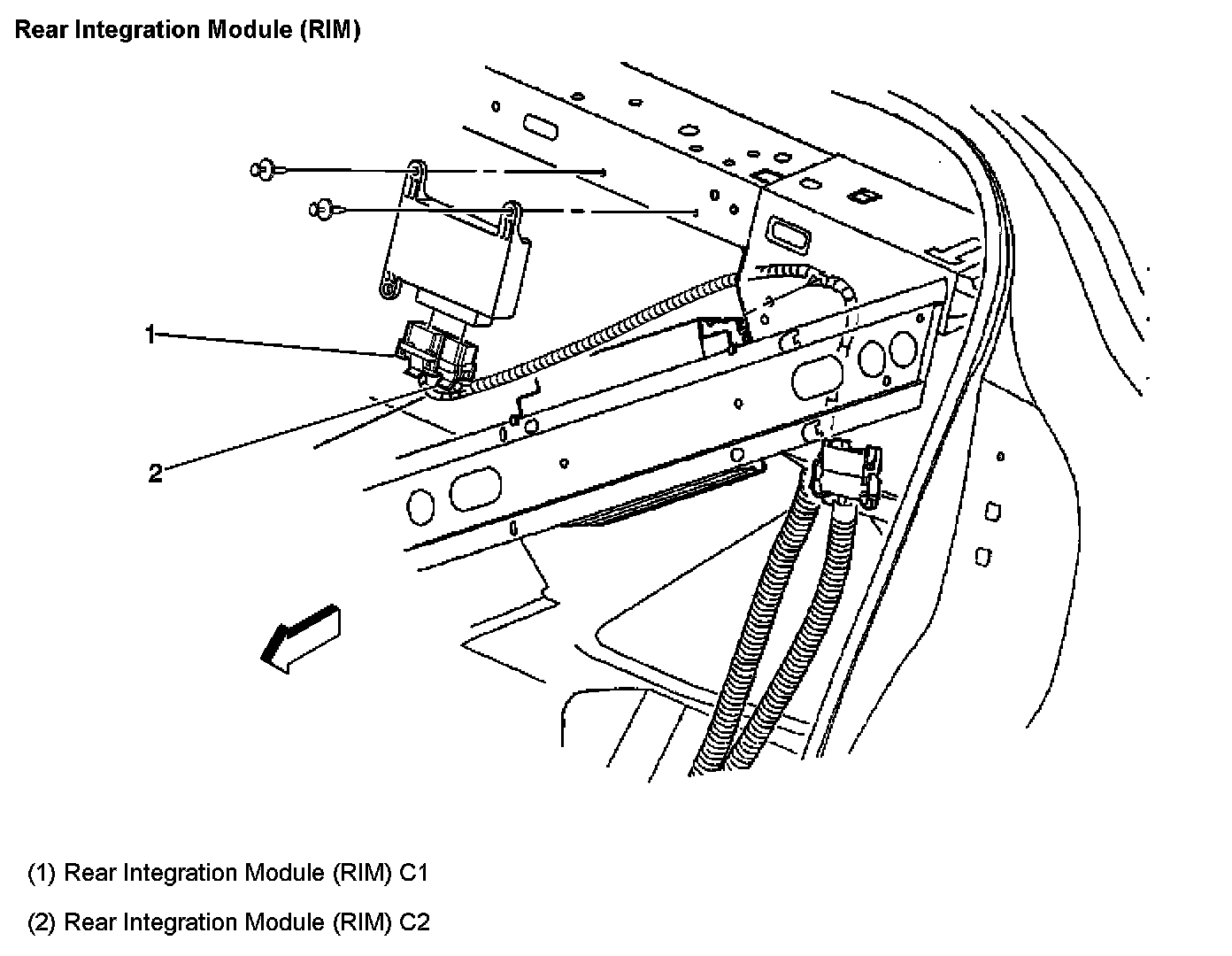 Rear Integration Module (RIM)

1

2

(1) Rear Integration Module (RIM) C1

(2) Rear Integration Module (RIM) C2