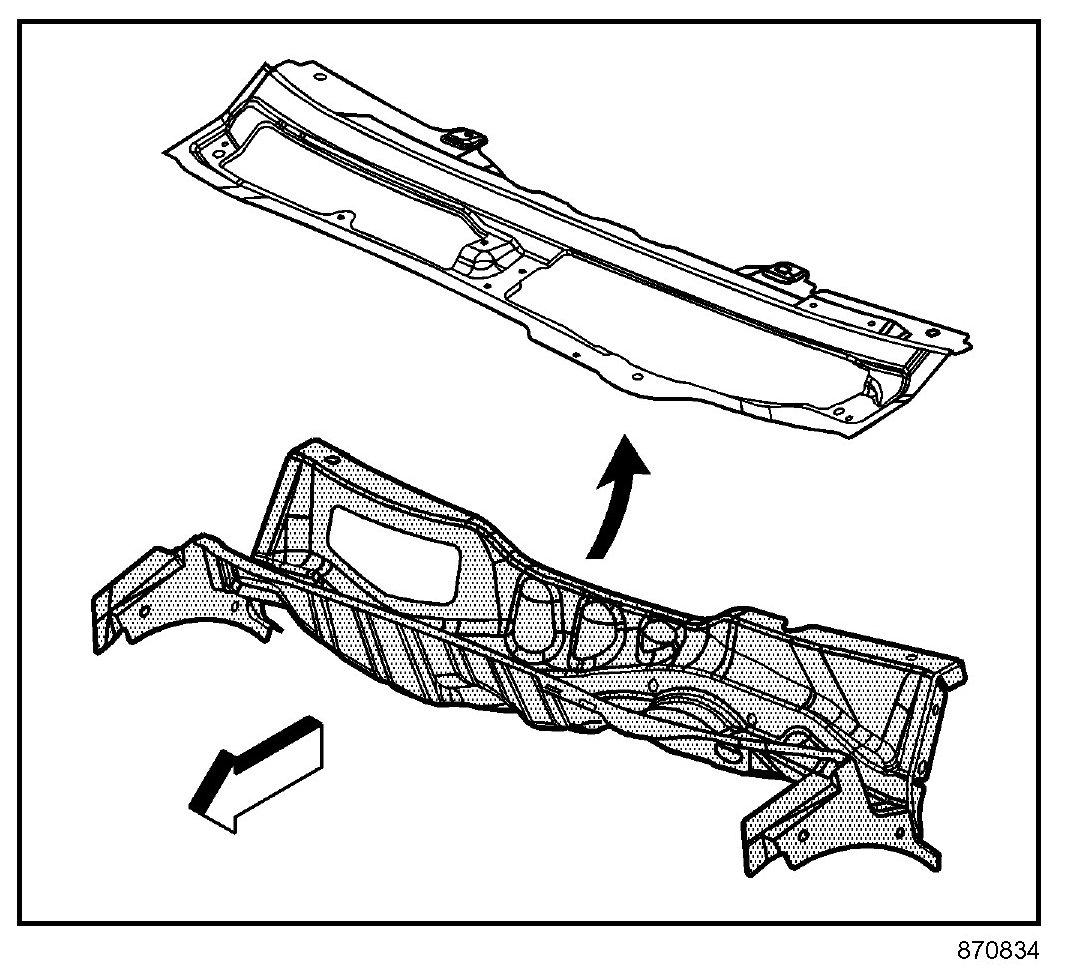 870834