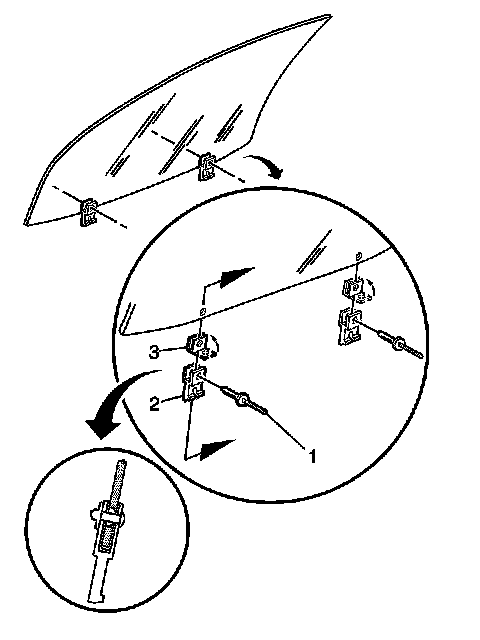 3
2
1