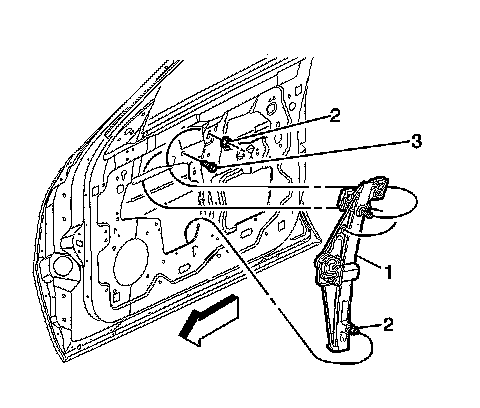 2
3
1
2