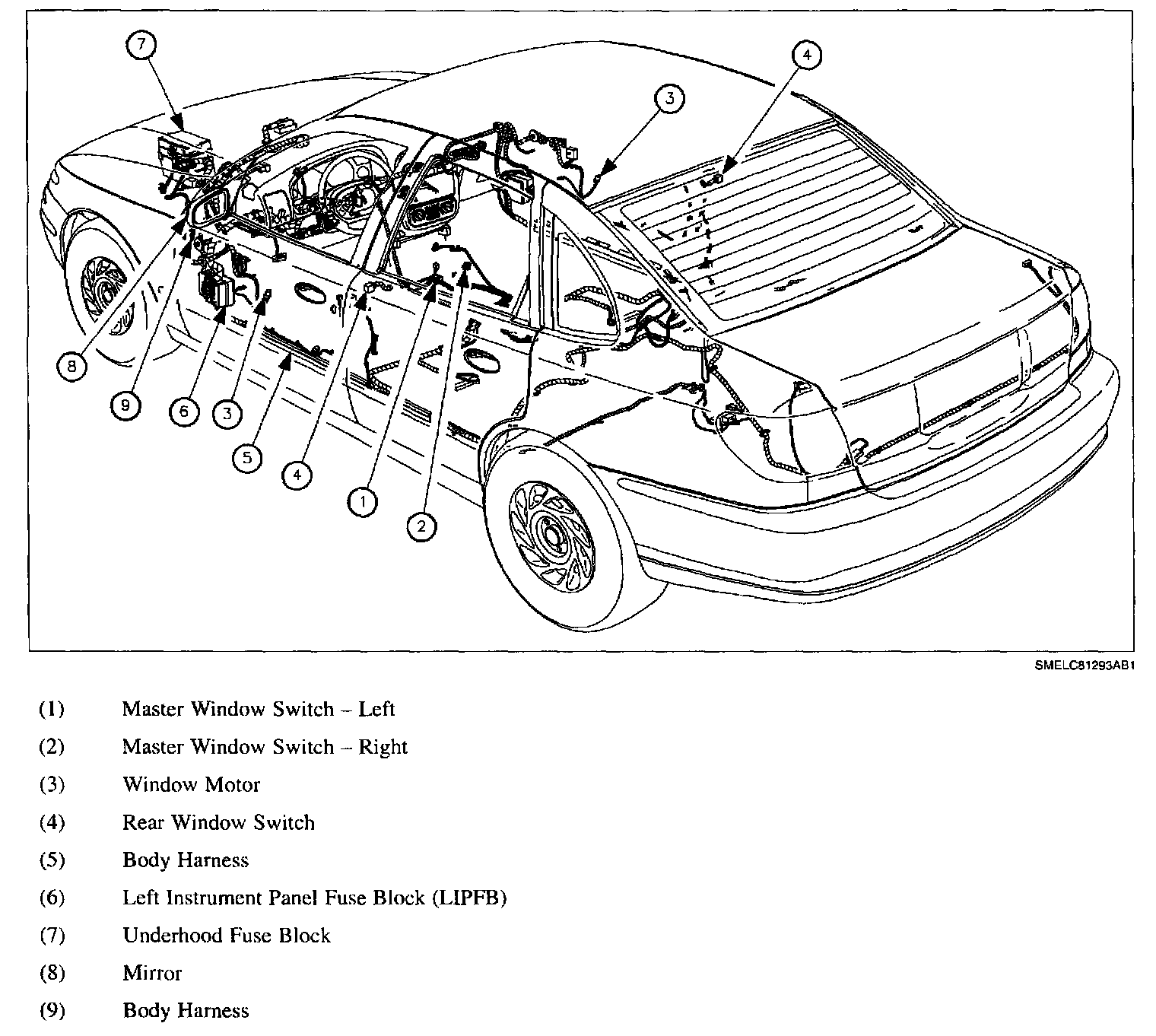 7
4
3
8
9
6
3
5
4
1
2

SMELC81293AB1

(1) Master Window Switch – Left

(2) Master Window Switch – Right

(3) Window Motor

(4) Rear Window Switch

(5) Body Harness

(6) Left Instrument Panel Fuse Block (LIPFB)

(7) Underhood Fuse Block

(8) Mirror

(9) Body Harness