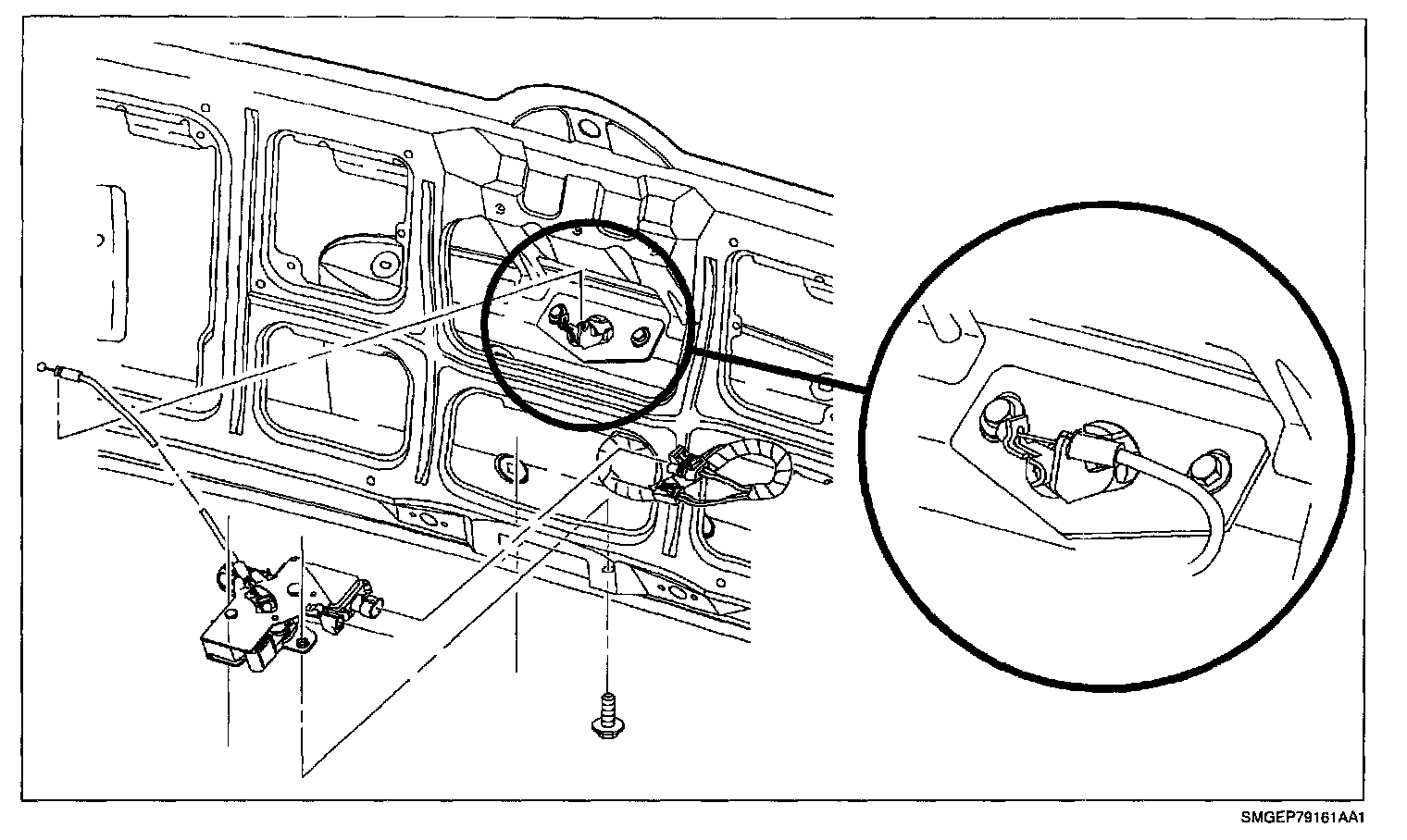 SMGEP79161AA1