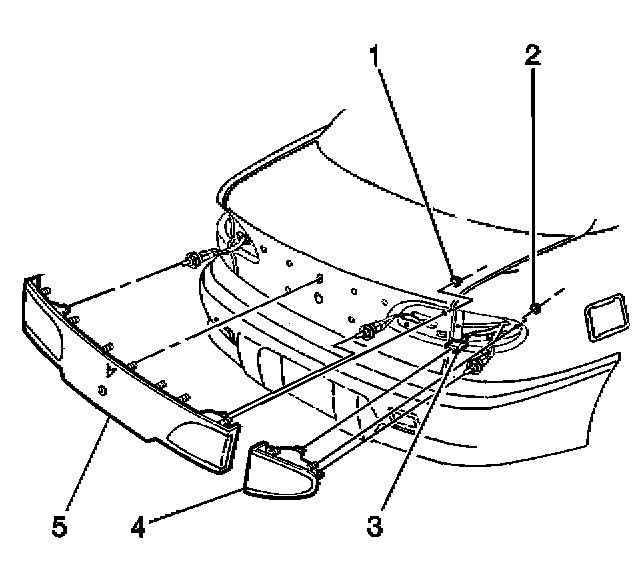 1
2
5
4
3