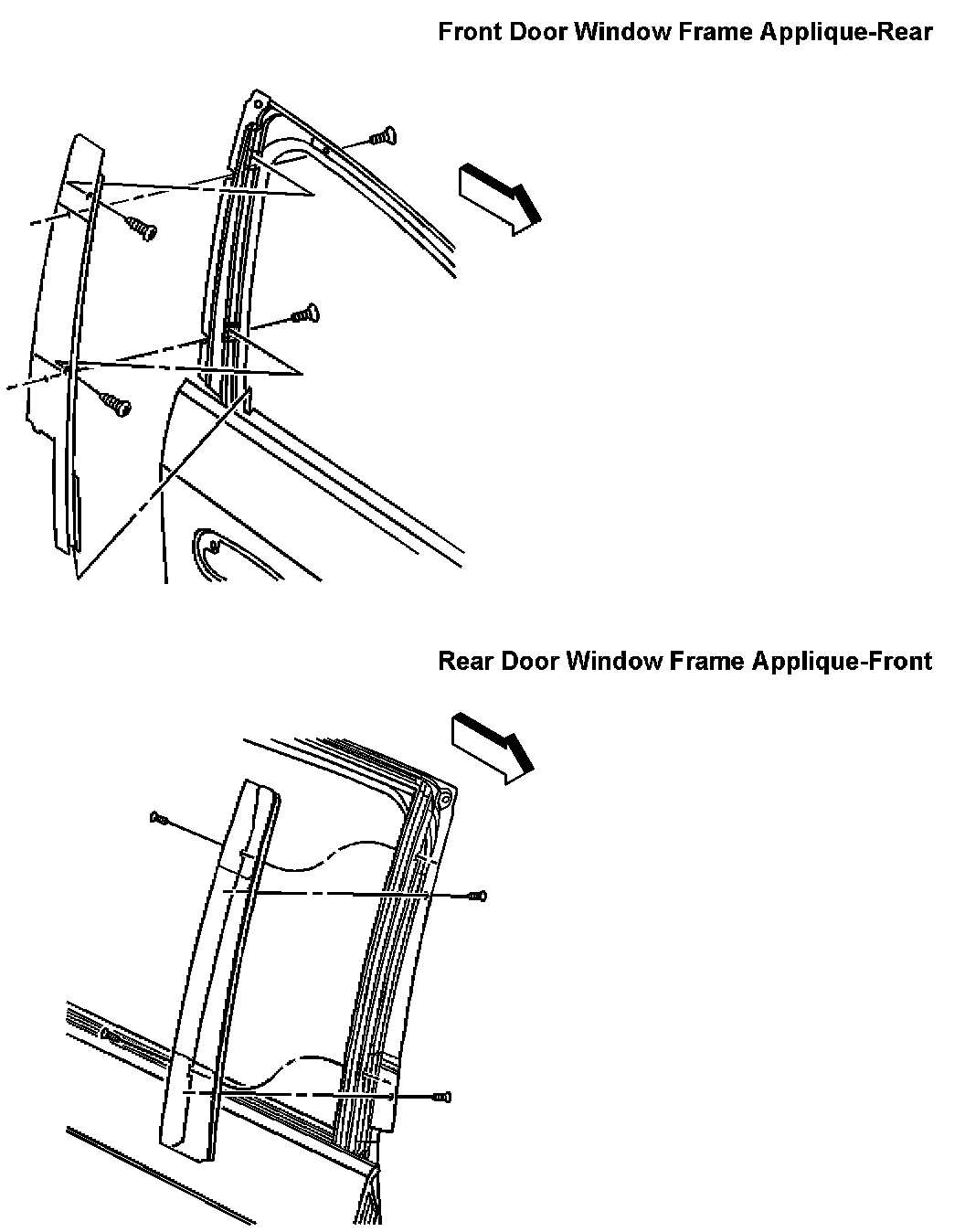 Front Door Window Frame Applique-Rear

Rear Door Window Frame Applique-Front