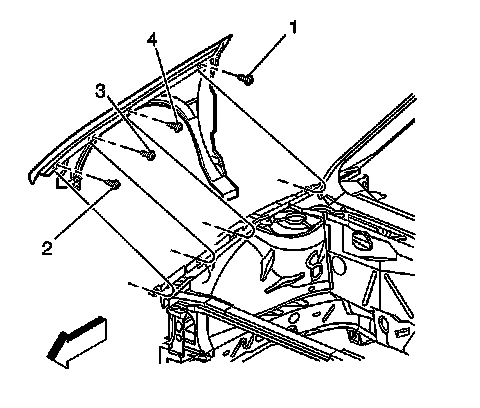 4
1
3
2