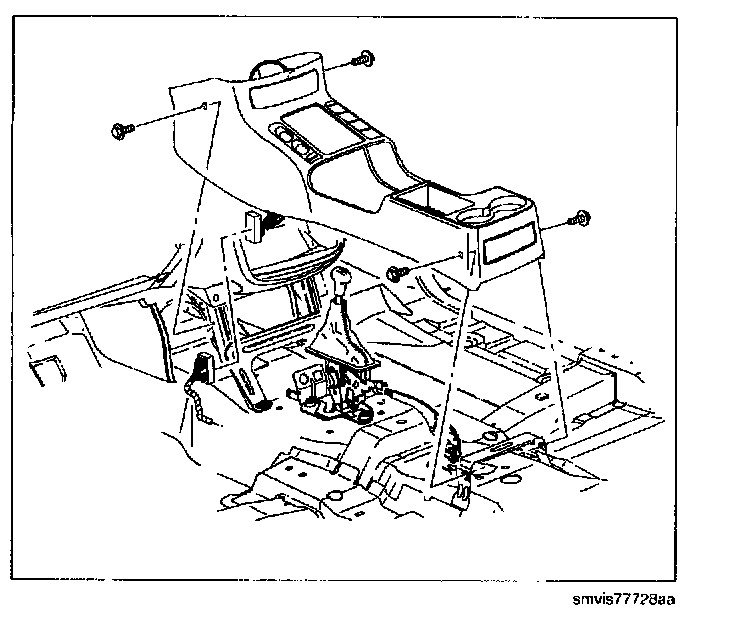 smvis77728aa