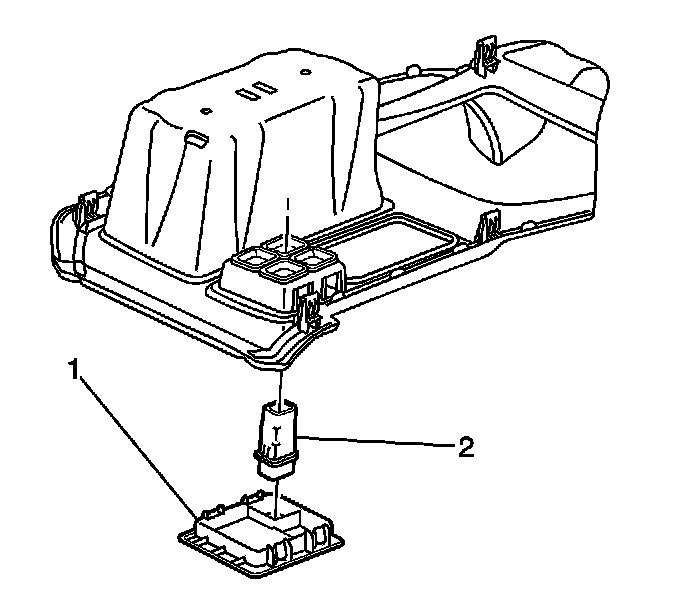 1
2