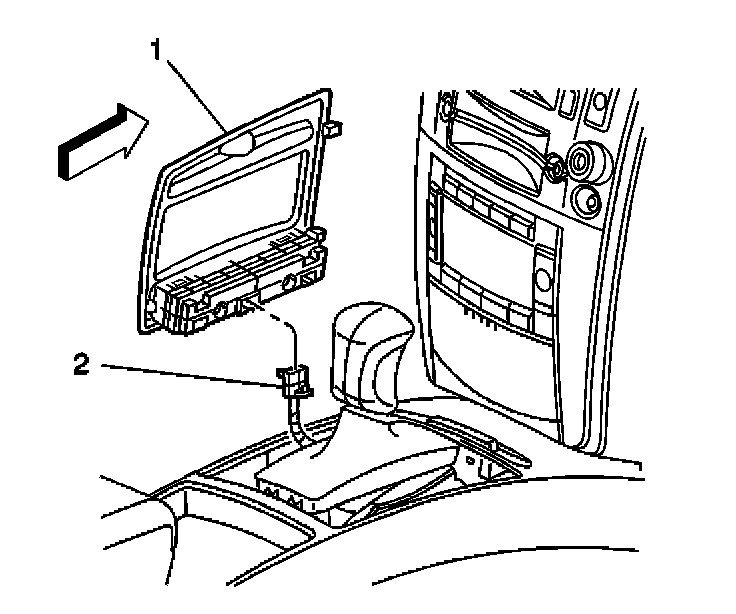 1

2