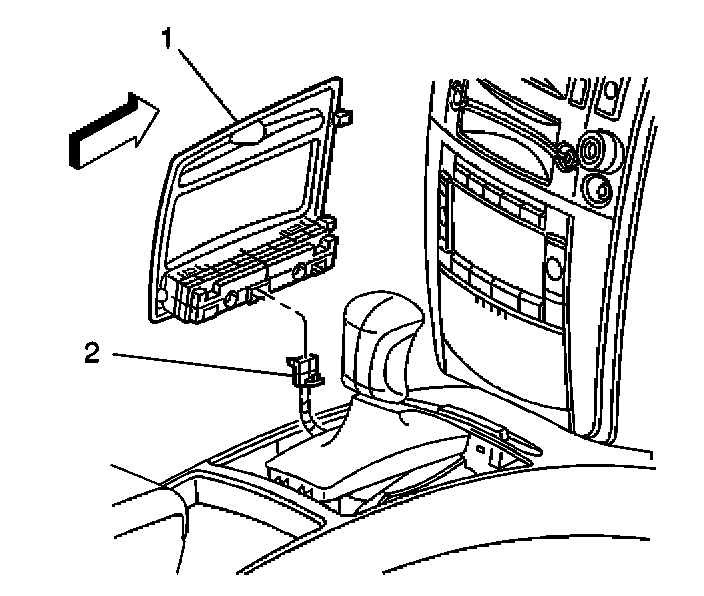 1

2