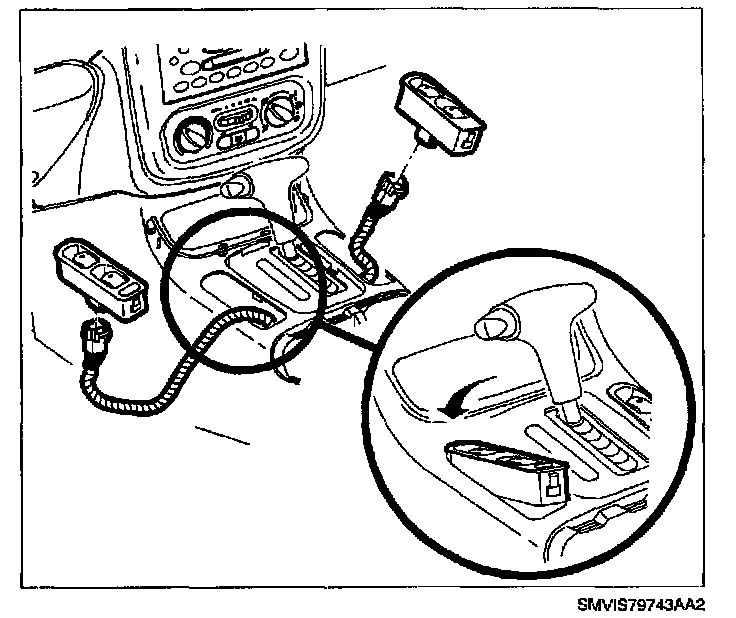 SMVIS79743AA2