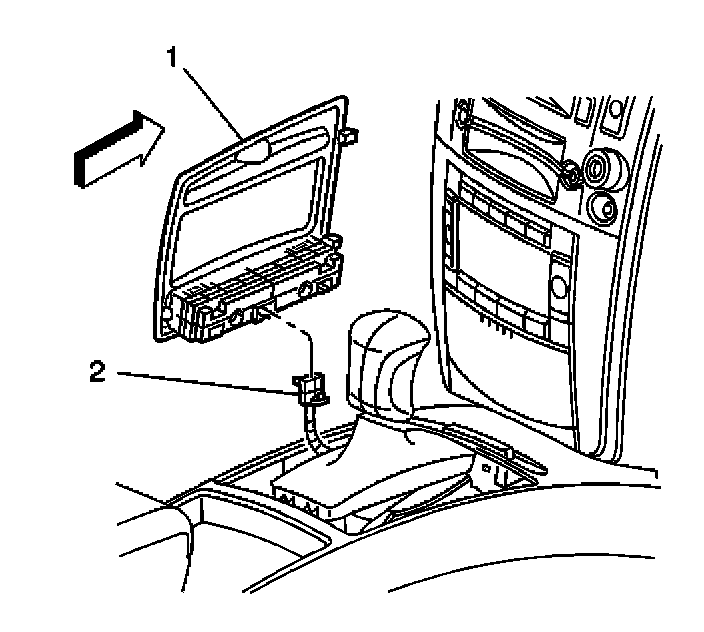 1

2