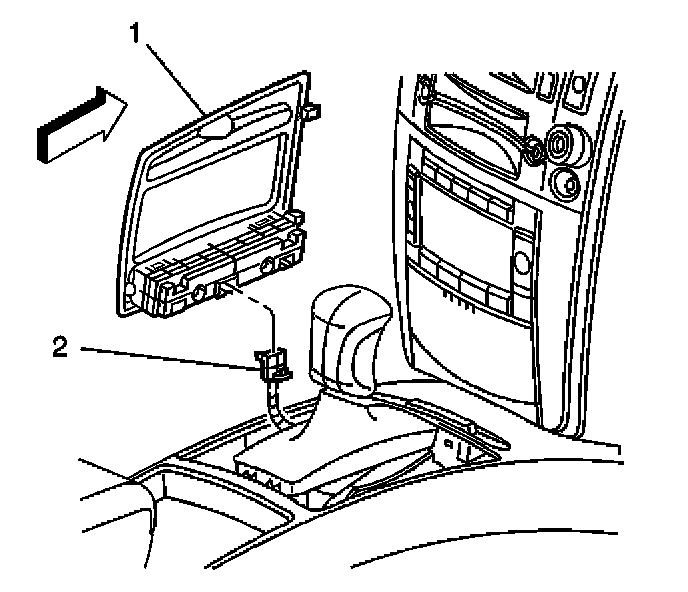 1

2