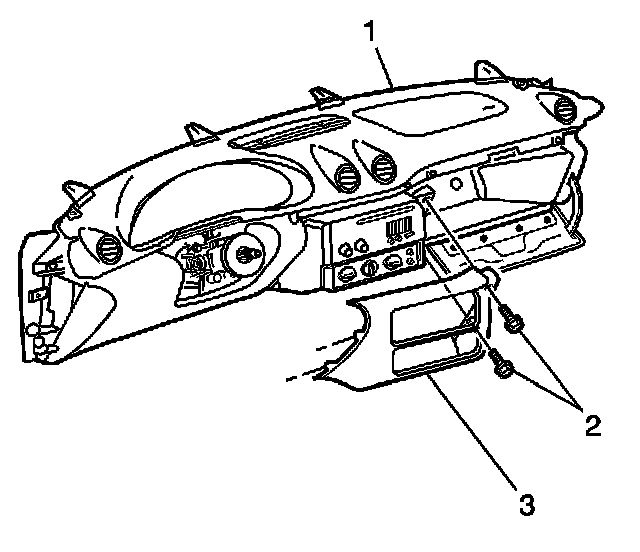 1
2
3