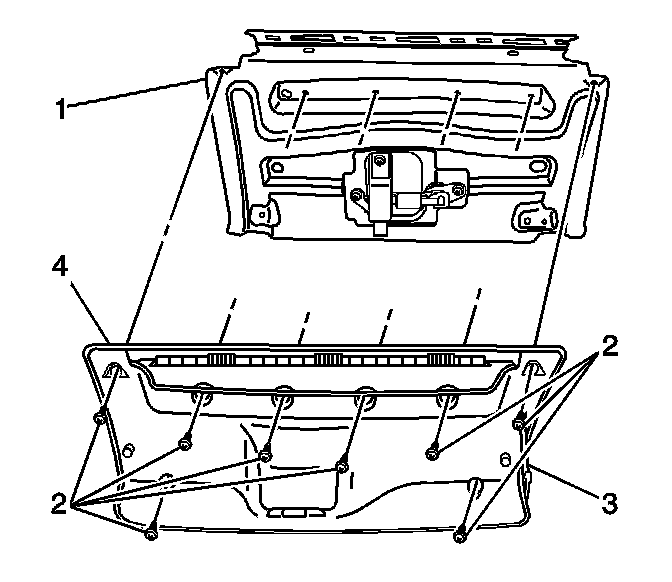 1
4
2
2
3