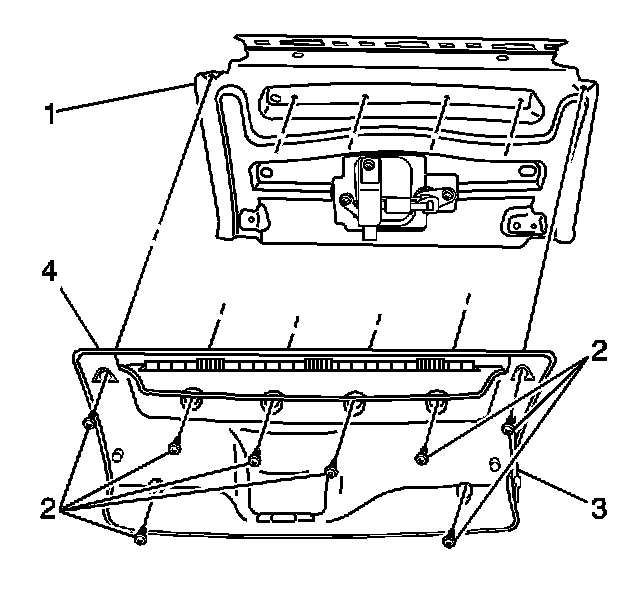 1
4
2
2
3