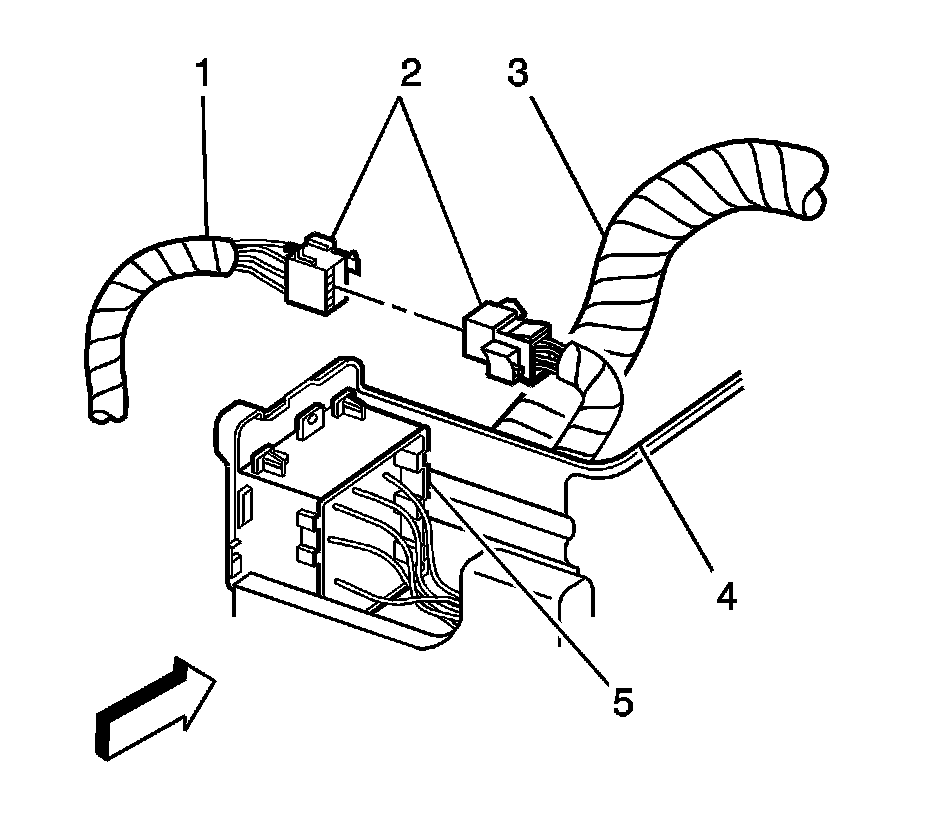 1
2
3
4
5