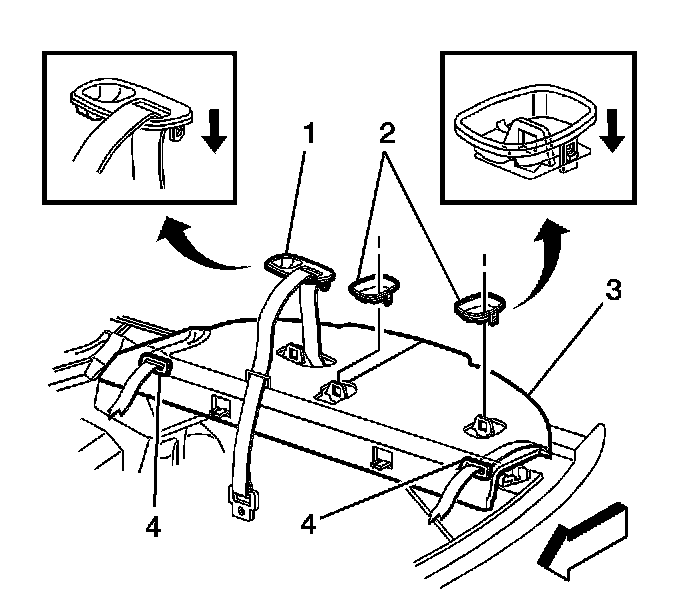 1
2
3
4
4