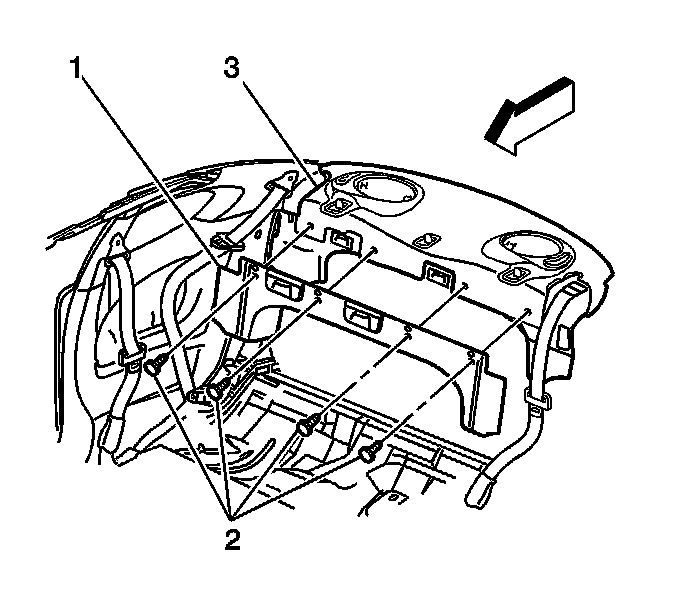 1
3
2