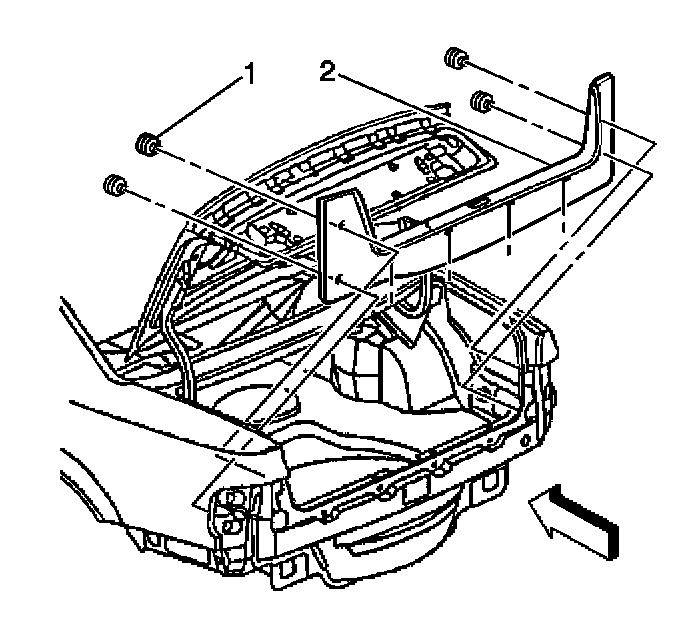 1
2