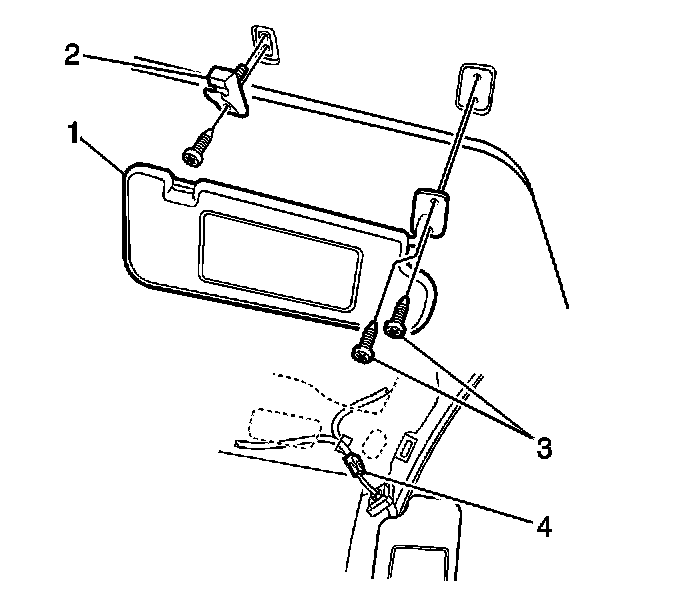 2
1
3
4