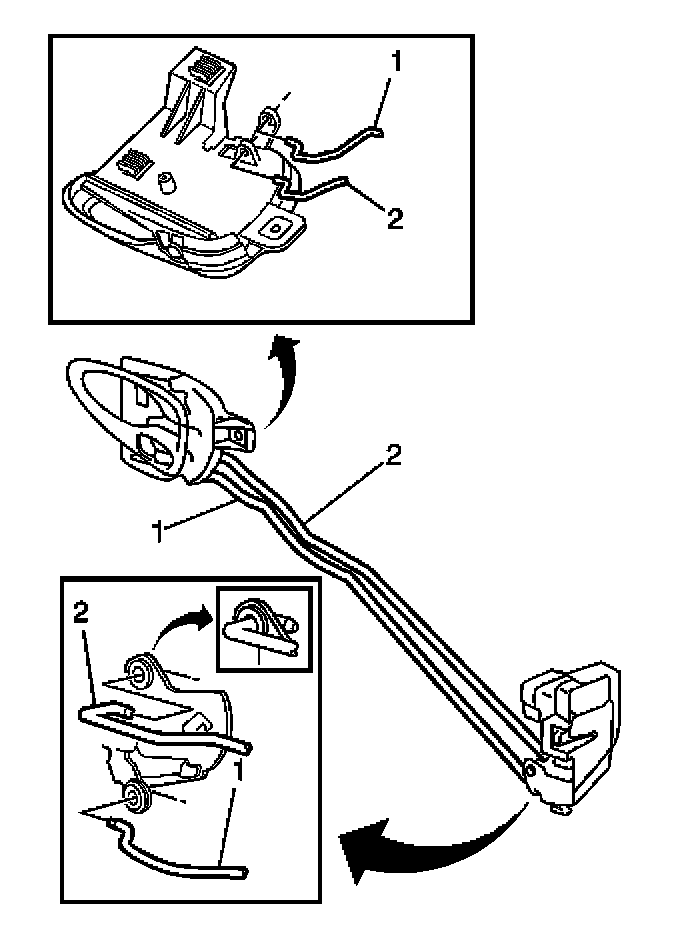 1
2
2
1
2
1