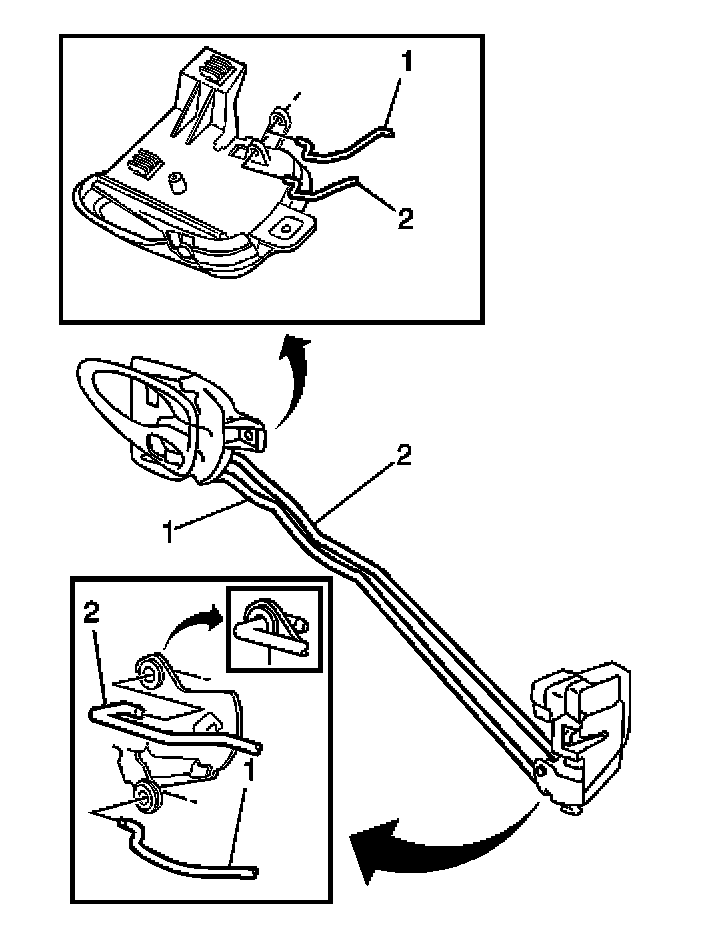 1
2
2
1
2
1