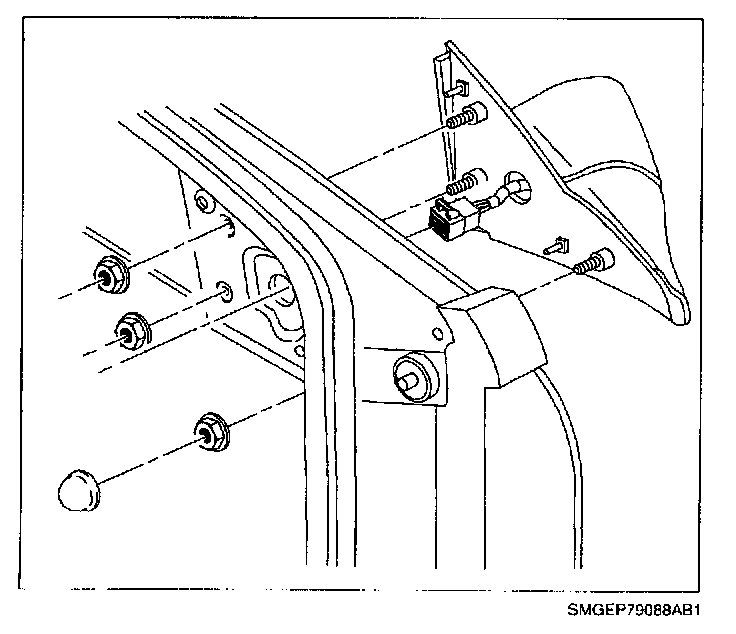 SMGEP79088AB1