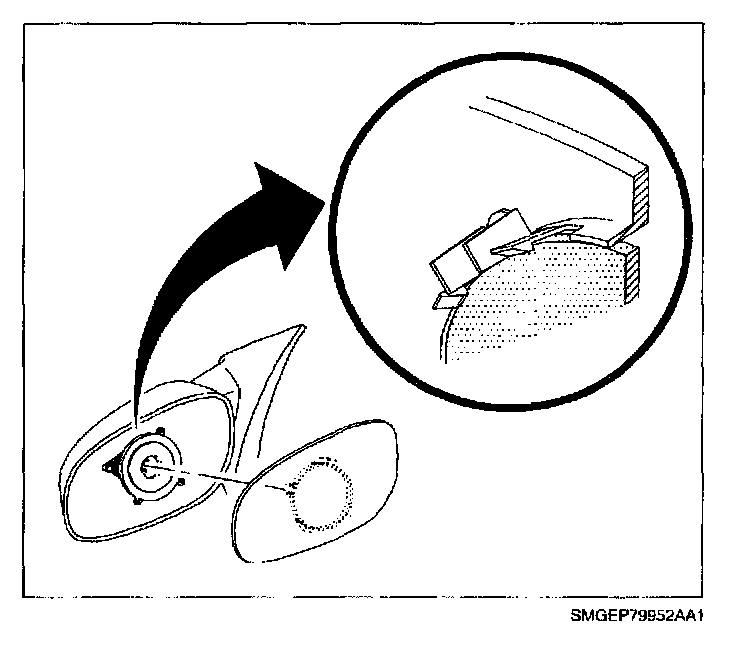 SMGEP79952AA1