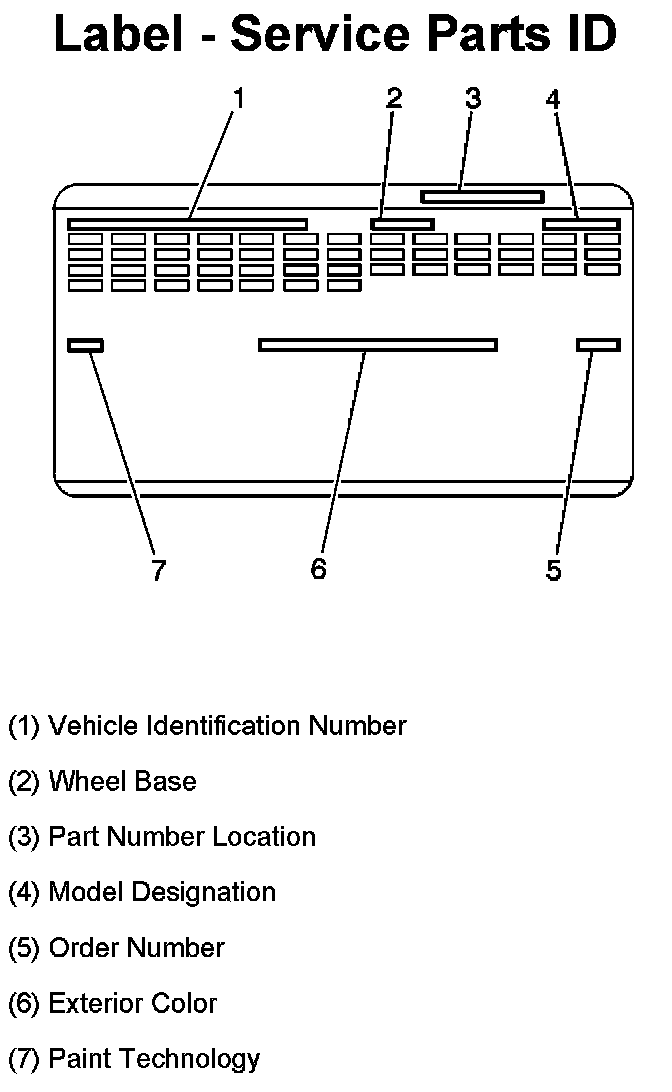 Label - Service Parts ID

1 2 3 4

7 6 5

(1) Vehicle Identification Number

(2) Wheel Base

(3) Part Number Location

(4) Model Designation

(5) Order Number

(6) Exterior Color

(7) Paint Technology